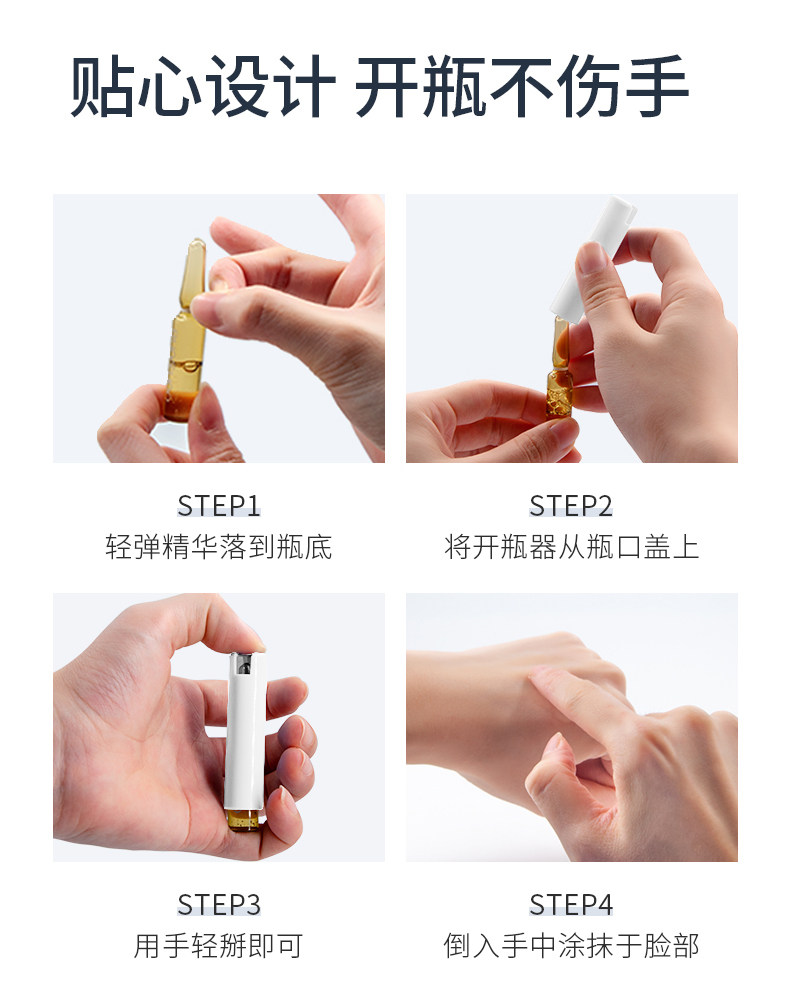 贴心设计 开瓶不伤手

STEP1
轻弹精华落到瓶底

STEP2
将开瓶器从瓶口盖上

STEP3
用手轻掰即可

STEP4
倒入手中涂抹于脸部