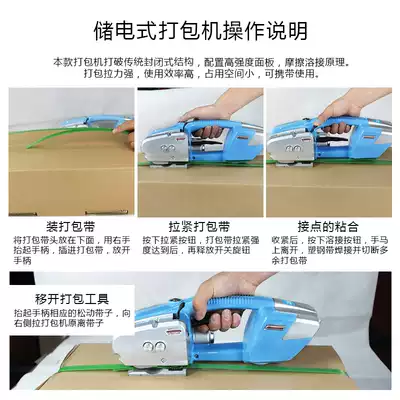 储电式打包机操作说明

本款打包机打破传统封闭式结构，配置高强度面板，摩擦溶接原理。打包拉力强，使用效率高，占用空间小，可携带使用。

装打包带

将打包带头放在下面，用右手抬起手柄，插进打包带，放开手柄

拉紧打包带

按下拉紧按钮，打包带拉紧强度达到后，再释放开关旋钮

接点的粘合

收紧后，按下溶接按钮，手马上离开，塑钢带焊接并切断多余打包带

移开打包工具

抬起手柄相应的松动带子，向右侧拉打包机原离带子