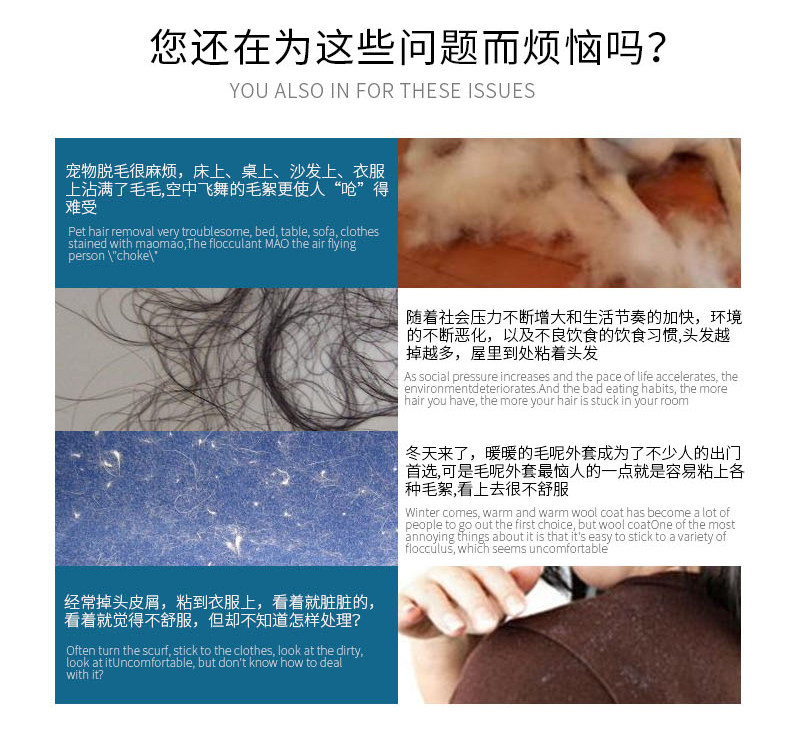 您还在为这些问题而烦恼吗?

YOU ALSO IN FOR THESE ISSUES

宠物脱毛很麻烦，床上、桌上、沙发上、衣服上沾满了毛毛,空中飞舞的毛絮更使人“呛”得难受

Pet hair removal very troublesome, bed, table, sofa, clothes stained with maomao,The flocculant MAO the air flying person \"choke\"

随着社会压力不断增大和生活节奏的加快，环境的不断恶化，以及不良饮食的饮食习惯,头发越掉越多，屋里到处粘着头发

As social pressure increases and the pace of life accelerates, the environmentdeteriorates.And the bad eating habits, the more hair you have, the more your hair is stuck in your room

冬天来了，暖暖的毛呢外套成为了不少人的出门首选,可是毛呢外套最恼人的一点就是容易粘上各种毛絮,看上去很不舒服

Winter comes, warm and warm wool coat has become a lot of people to go out the first choice, but wool coatOne of the most annoying things about it is that it's easy to stick to a variety of flocculus, which seems uncomfortable

经常掉头皮屑，粘到衣服上，看着就脏脏的,看着就觉得不舒服，但却不知道怎样处理?

Often turn the scurf, stick to the clothes, look at the dirty, look at itUncomfortable, but don't know how to deal with it?