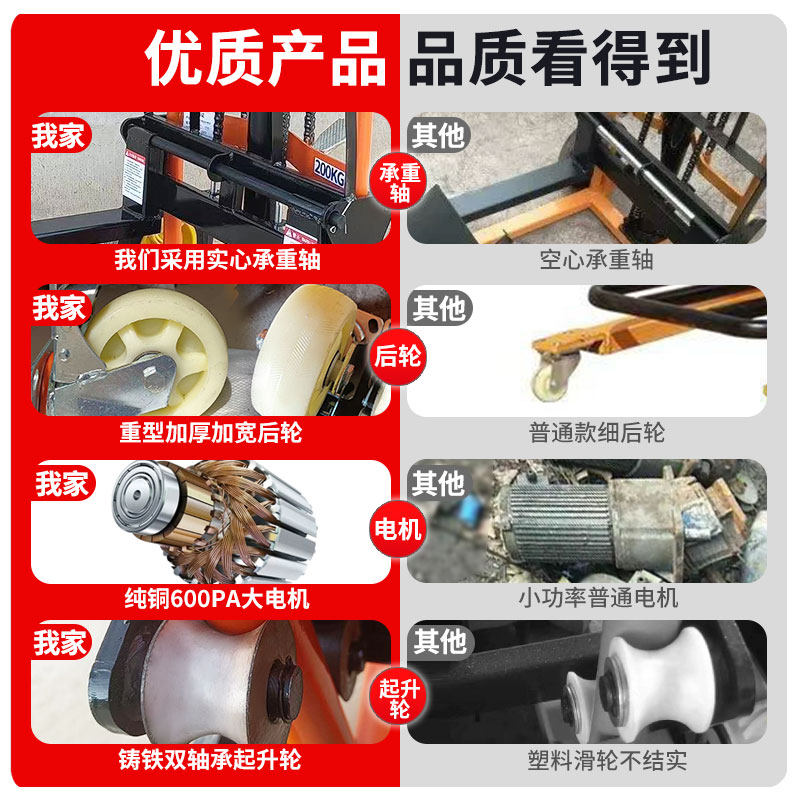 优质产品 品质看得到

我家
200KG
承重轴
其他
我们采用实心承重轴
空心承重轴

我家
后轮
其他
重型加厚加宽后轮
普通款细后轮

我家
电机
其他
纯铜600PA大电机
小功率普通电机

我家
起升轮
其他
铸铁双轴承起升轮
塑料滑轮不结实