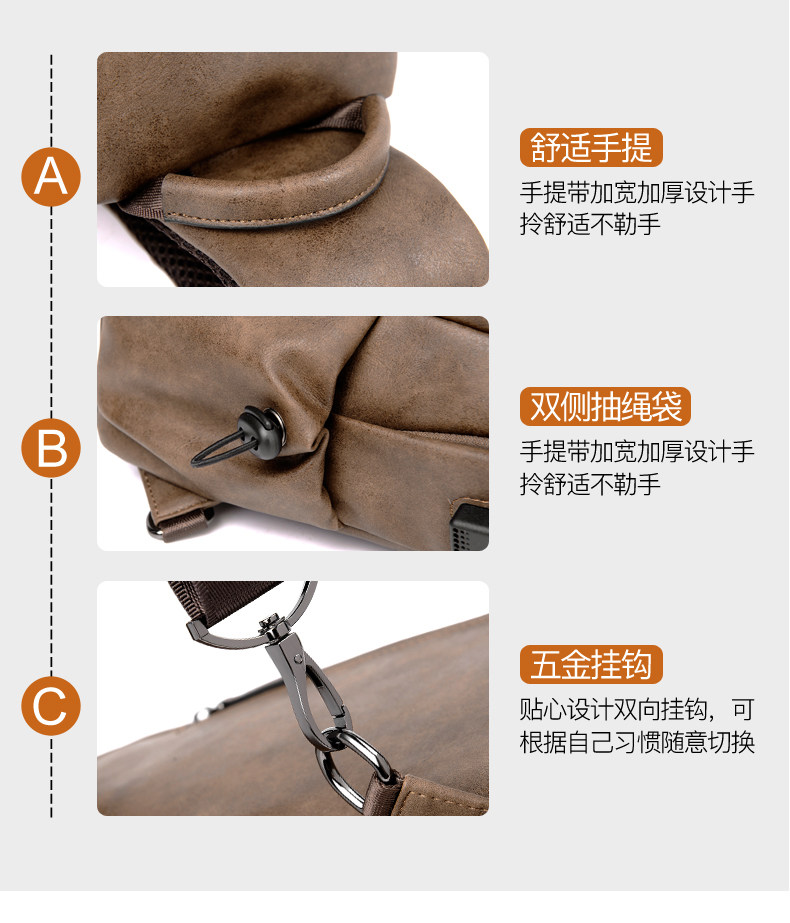 A

舒适手提

手提带加宽加厚设计手拎舒适不勒手

B

双侧抽绳袋

手提带加宽加厚设计手拎舒适不勒手

C

五金挂钩

贴心设计双向挂钩，可根据自己习惯随意切换