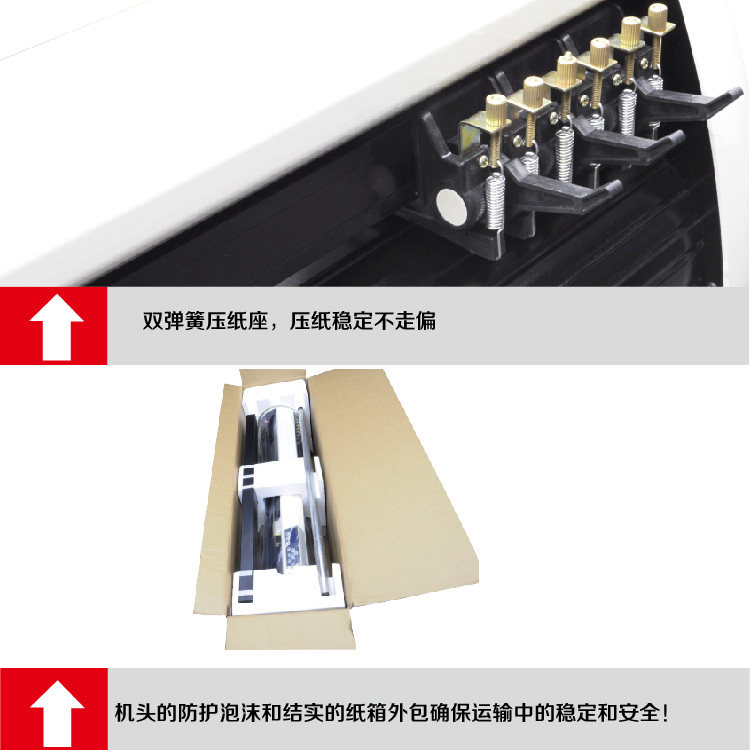 双弹簧压纸座，压纸稳定不走偏

机头的防护泡沫和结实的纸箱外包确保运输中的稳定和安全！