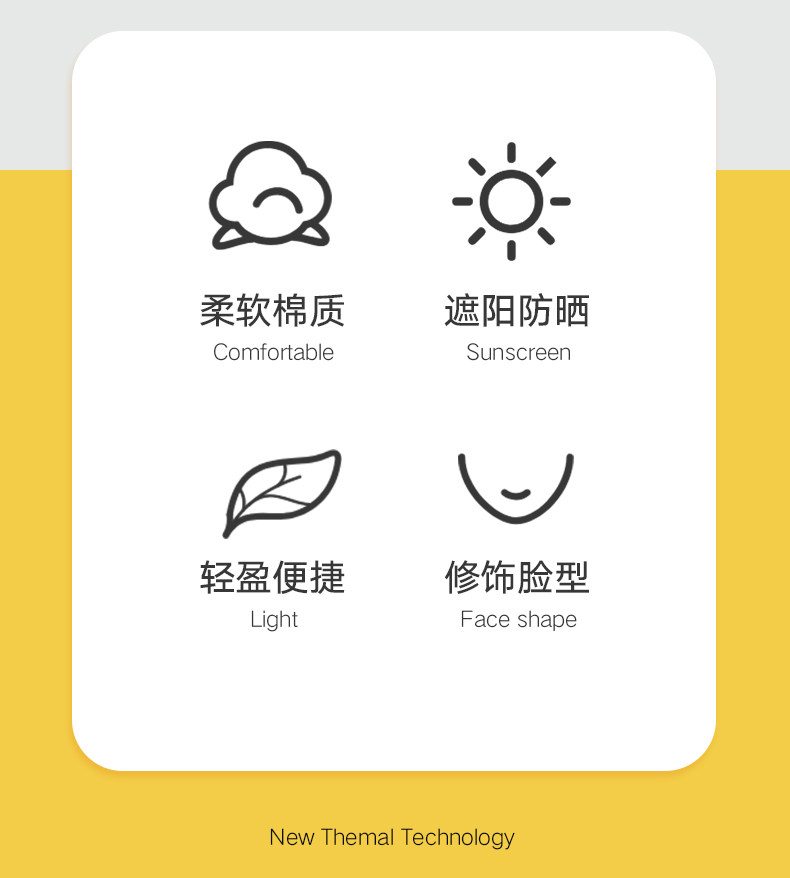 柔软棉质
Comfortable

遮阳防晒
Sunscreen

轻盈便捷
Light

修饰脸型
Face shape

New Themal Technology