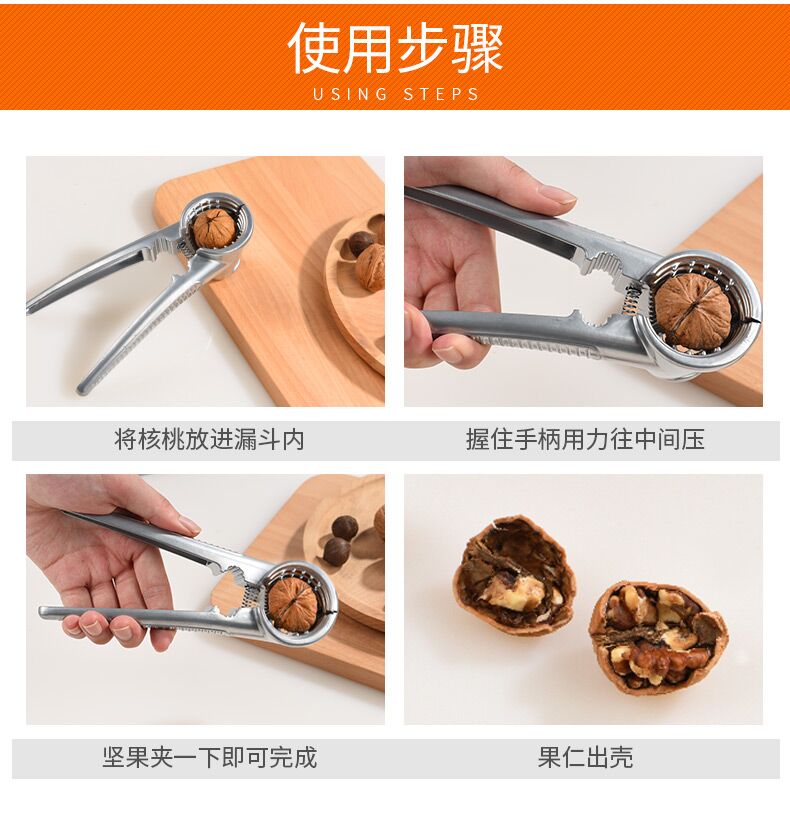 使用步骤
USING STEPS

将核桃放进漏斗内

握住手柄用力往中间压

坚果夹一下即可完成

果仁出壳