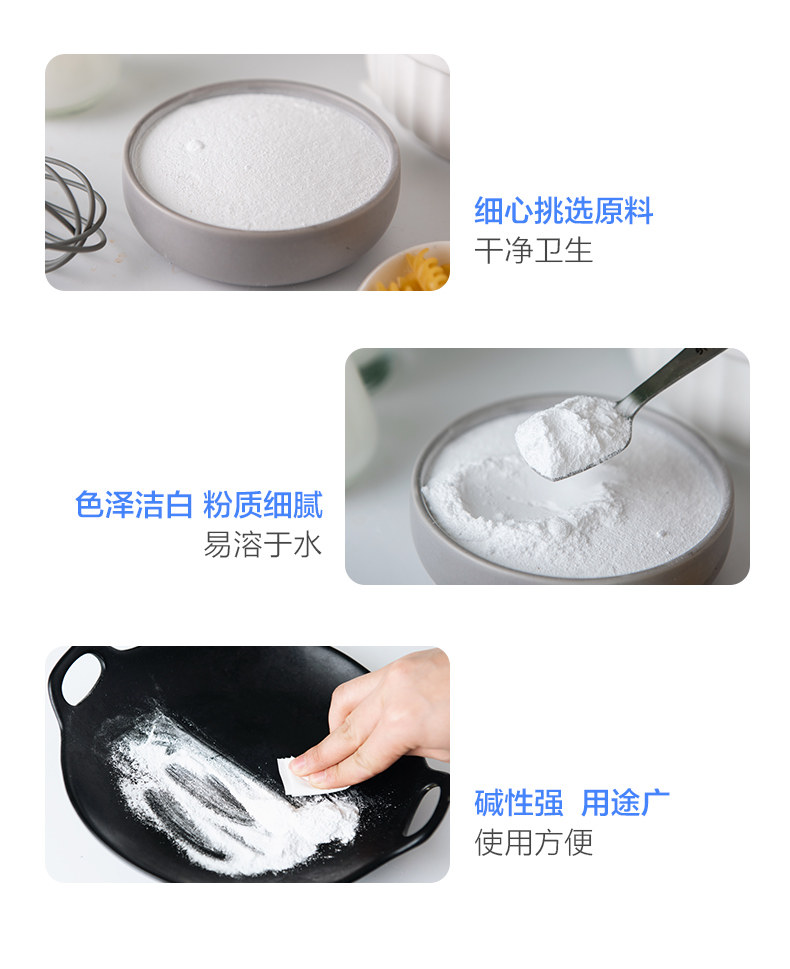 细心挑选原料
干净卫生

色泽洁白 粉质细腻
易溶于水

碱性强 用途广
使用方便