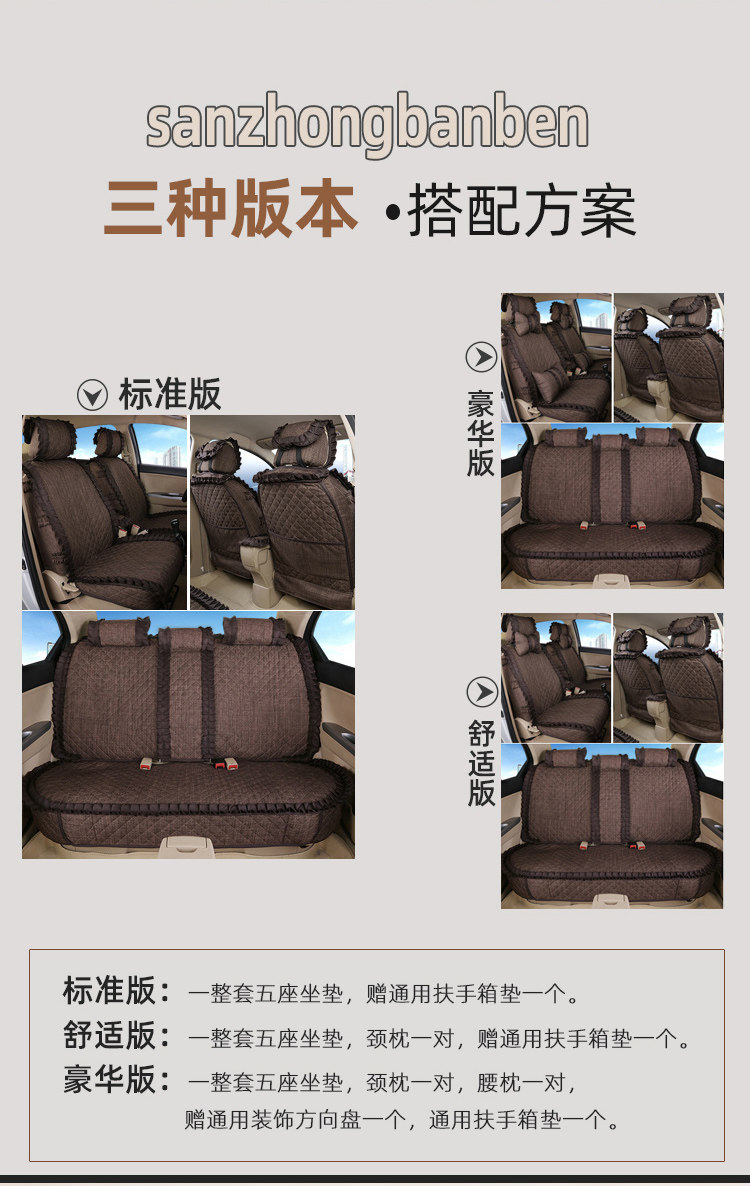 sanzhongbanben

三种版本 •搭配方案

标准版

豪华版

舒适版

标准版：一整套五座坐垫，赠通用扶手箱垫一个。

舒适版：一整套五座坐垫，颈枕一对，赠通用扶手箱垫一个。

豪华版：一整套五座坐垫，颈枕一对，腰枕一对，赠通用装饰方向盘一个，通用扶手箱垫一个。