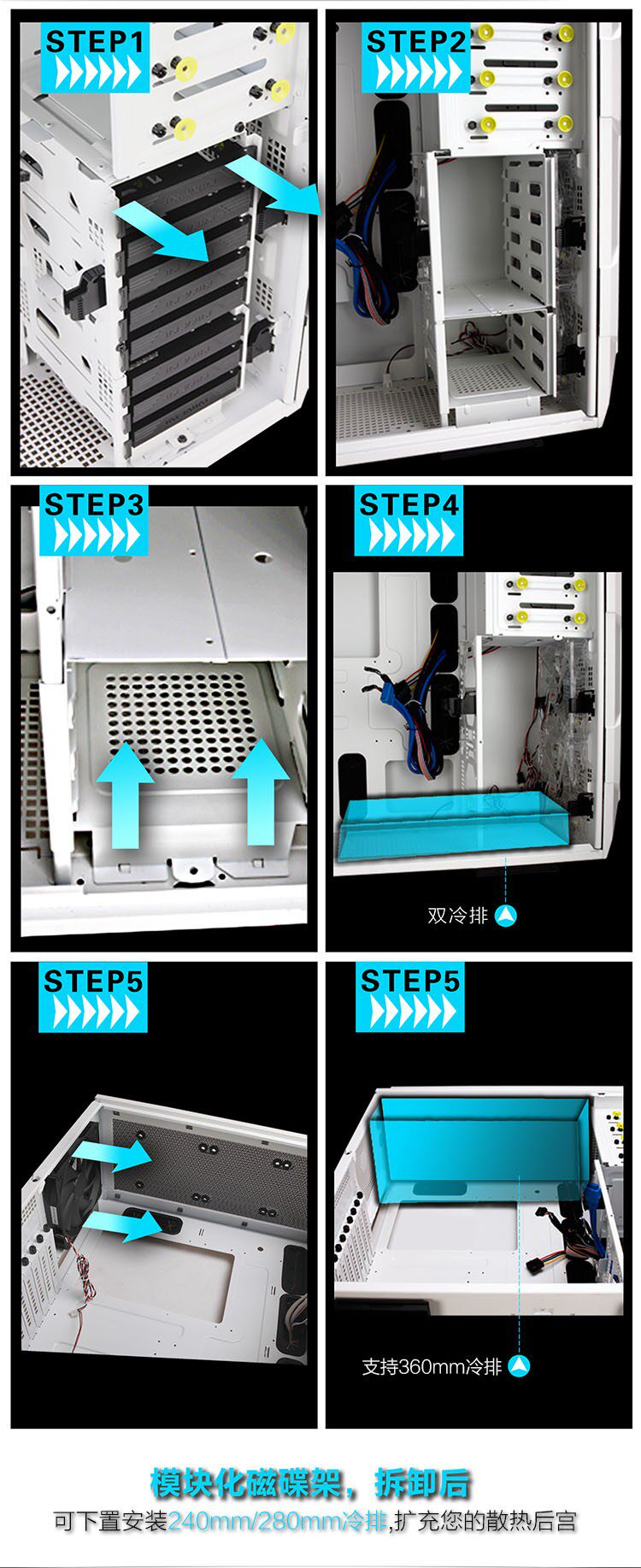 STEP1

STEP2

STEP3

STEP4

双冷排

STEP5

STEP5

支持360mm冷排

模块化磁碟架，拆卸后

可下置安装240mm/280mm冷排,扩充您的散热后宫