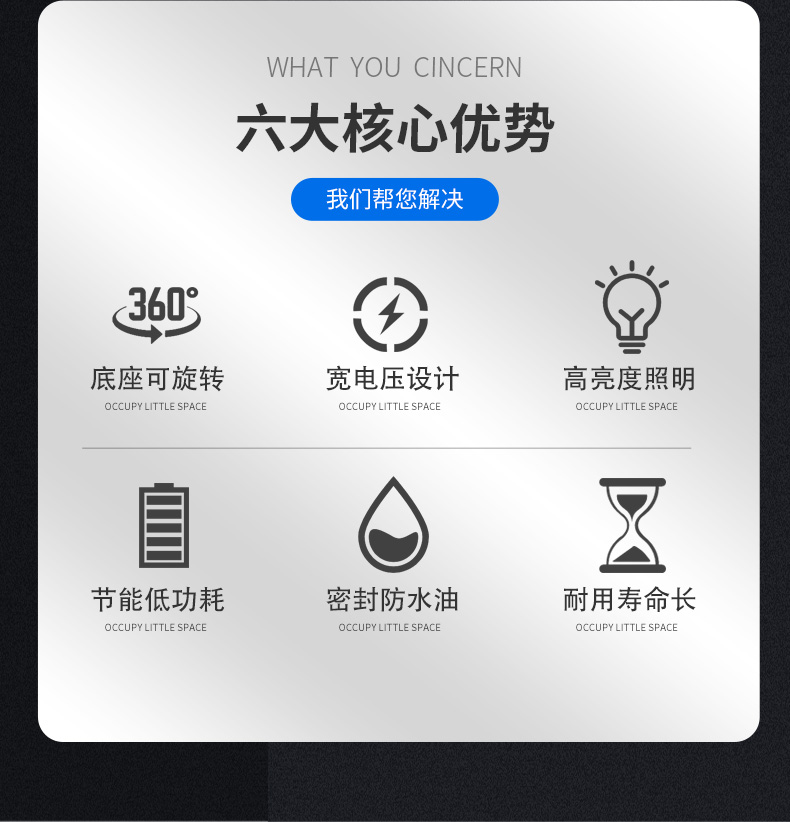 WHAT YOU CINCERN

六大核心优势

我们帮您解决

360°

底座可旋转
OCCUPY LITTLE SPACE

宽电压设计
OCCUPY LITTLE SPACE

高亮度照明
OCCUPY LITTLE SPACE

节能低功耗
OCCUPY LITTLE SPACE

密封防水油
OCCUPY LITTLE SPACE

耐用寿命长
OCCUPY LITTLE SPACE