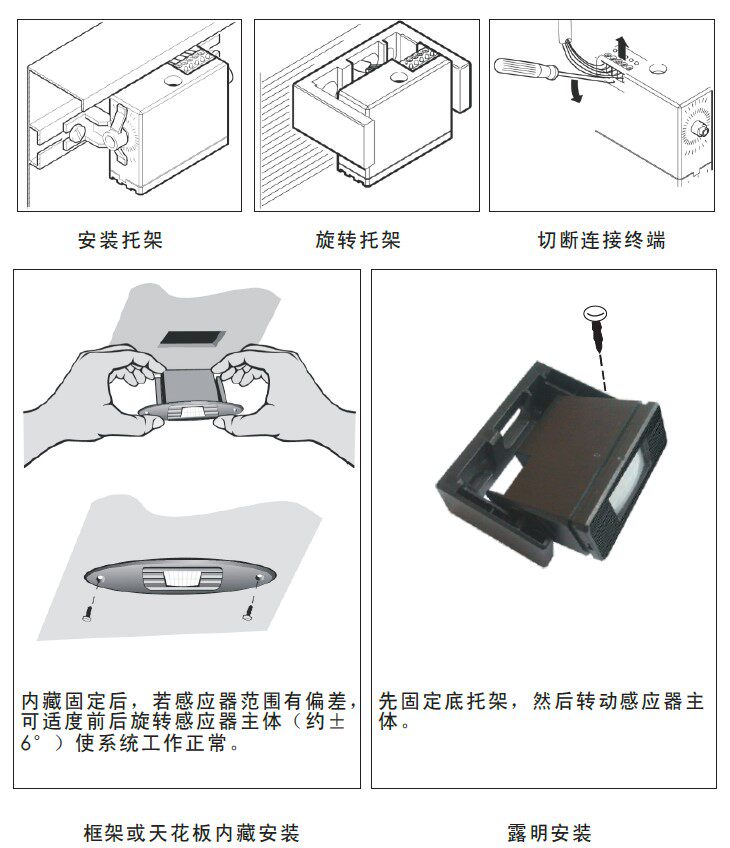 安装托架

旋转托架

切断连接终端

内藏固定后，若感应器范围有偏差，可适度前后旋转感应器主体（约±6°）使系统工作正常。

先固定底托架，然后转动感应器主体。

框架或天花板内藏安装

露明安装