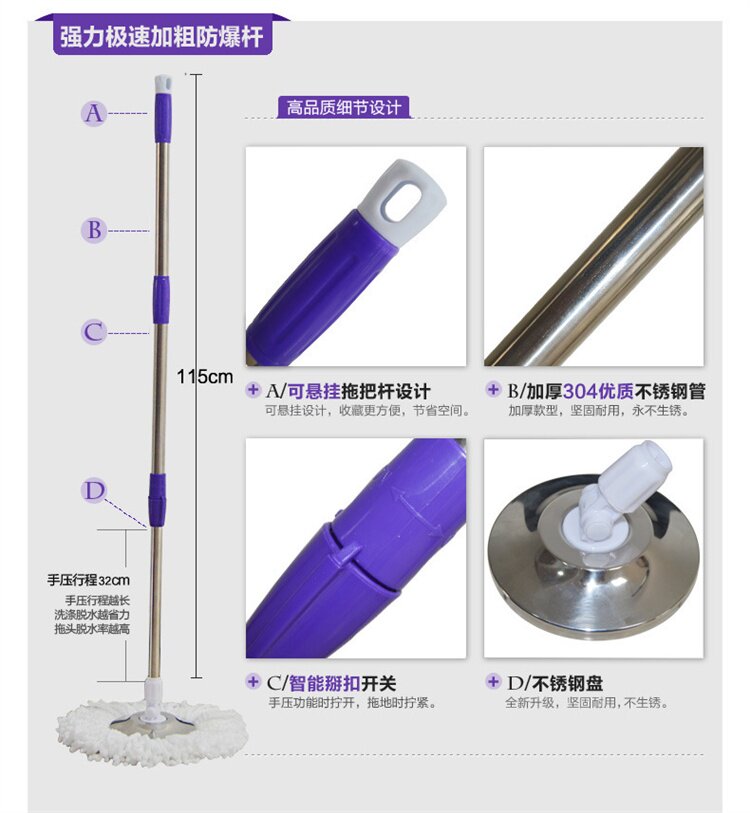 强力极速加粗防爆杆

A

B

C

D

115cm

手压行程32cm

手压行程越长
洗涤脱水越省力
拖头脱水率越高

高品质细节设计

+ A/可悬挂拖把杆设计
可悬挂设计，收藏更方便，节省空间。

+ B/加厚304优质不锈钢管
加厚款型，坚固耐用，永不生锈。

+ C/智能掰扣开关
手压功能时拧开，拖地时拧紧。

+ D/不锈钢盘
全新升级，坚固耐用，不生锈。