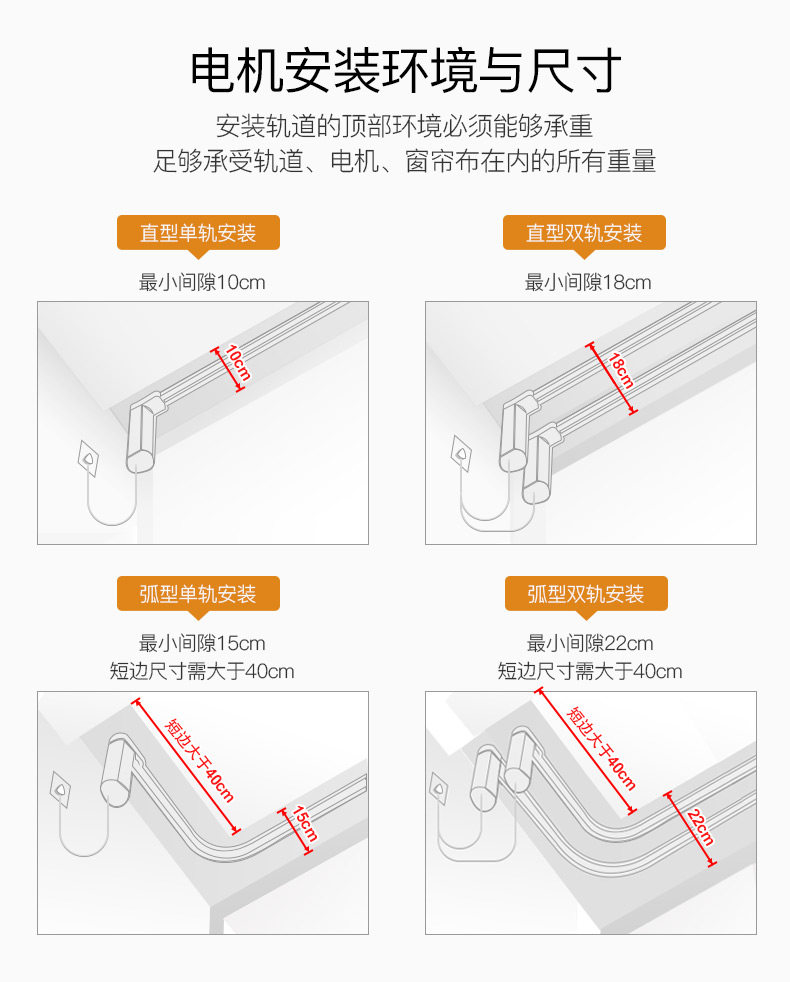 电机安装环境与尺寸

安装轨道的顶部环境必须能够承重
足够承受轨道、电机、窗帘布在内的所有重量

直型单轨安装

最小间隙10cm

10cm

直型双轨安装

最小间隙18cm

18cm

弧型单轨安装

最小间隙15cm
短边尺寸需大于40cm

短边大于40cm

15cm

弧型双轨安装

最小间隙22cm
短边尺寸需大于40cm

短边大于40cm

22cm