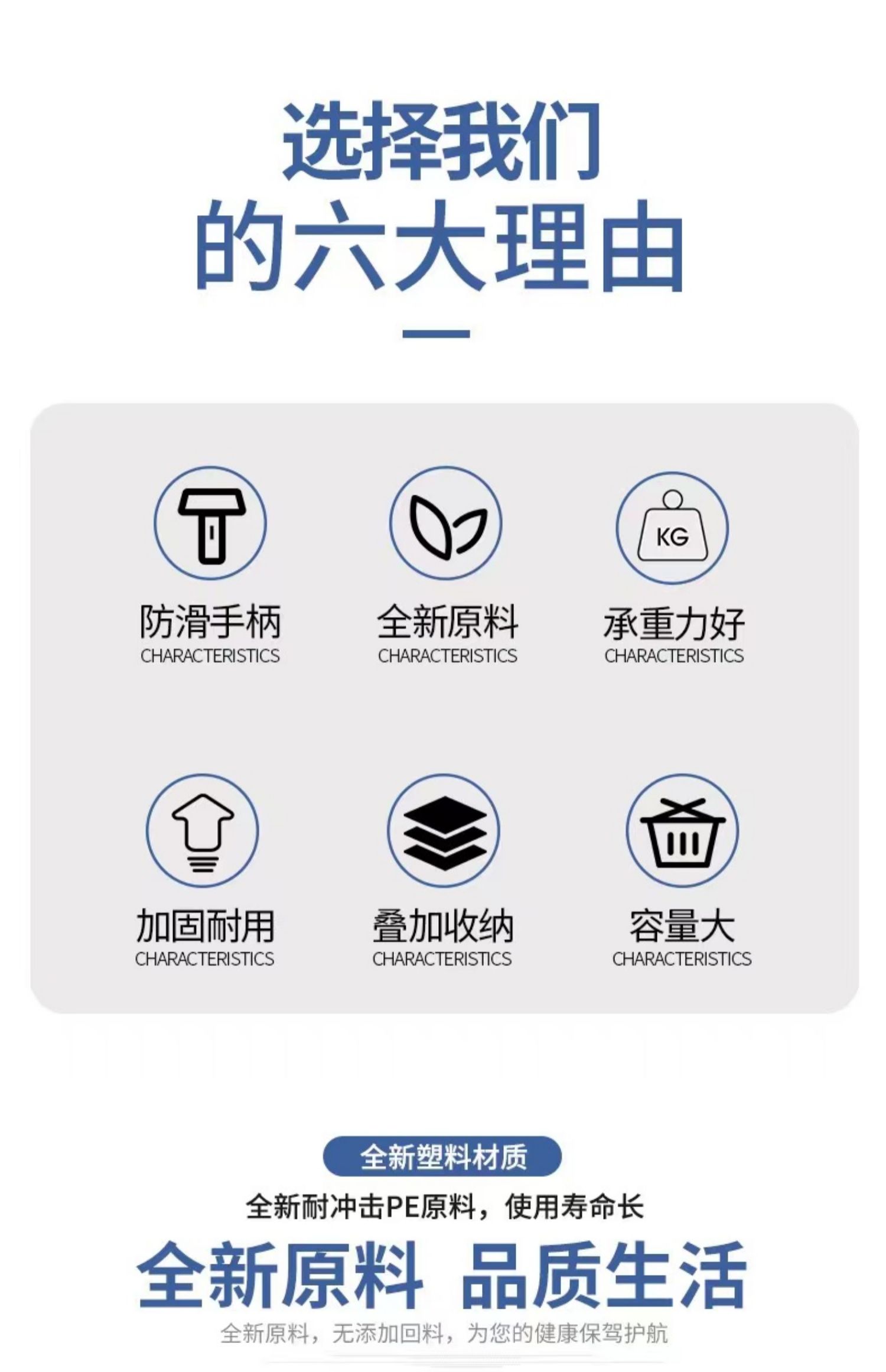 选择我们
的六大理由

KG

防滑手柄
CHARACTERISTICS

全新原料
CHARACTERISTICS

承重力好
CHARACTERISTICS

加固耐用
CHARACTERISTICS

叠加收纳
CHARACTERISTICS

容量大
CHARACTERISTICS

全新塑料材质

全新耐冲击PE原料，使用寿命长

全新原料 品质生活

全新原料，无添加回料，为您的健康保驾护航