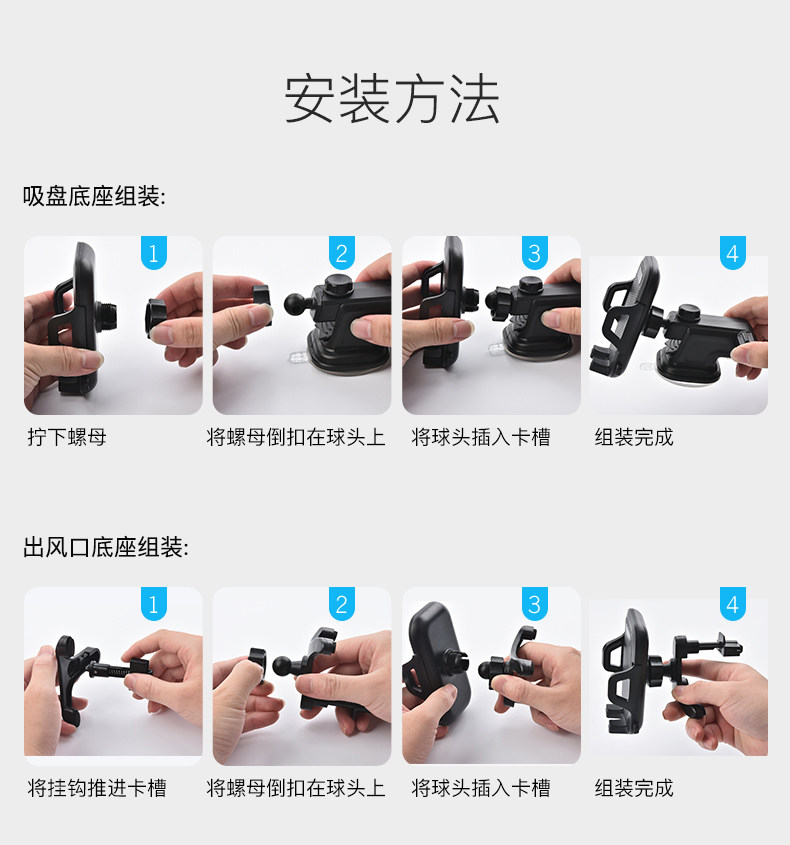 安装方法

吸盘底座组装:

1
拧下螺母

2
将螺母倒扣在球头上

3
将球头插入卡槽

4
组装完成

出风口底座组装:

1
将挂钩推进卡槽

2
将螺母倒扣在球头上

3
将球头插入卡槽

4
组装完成