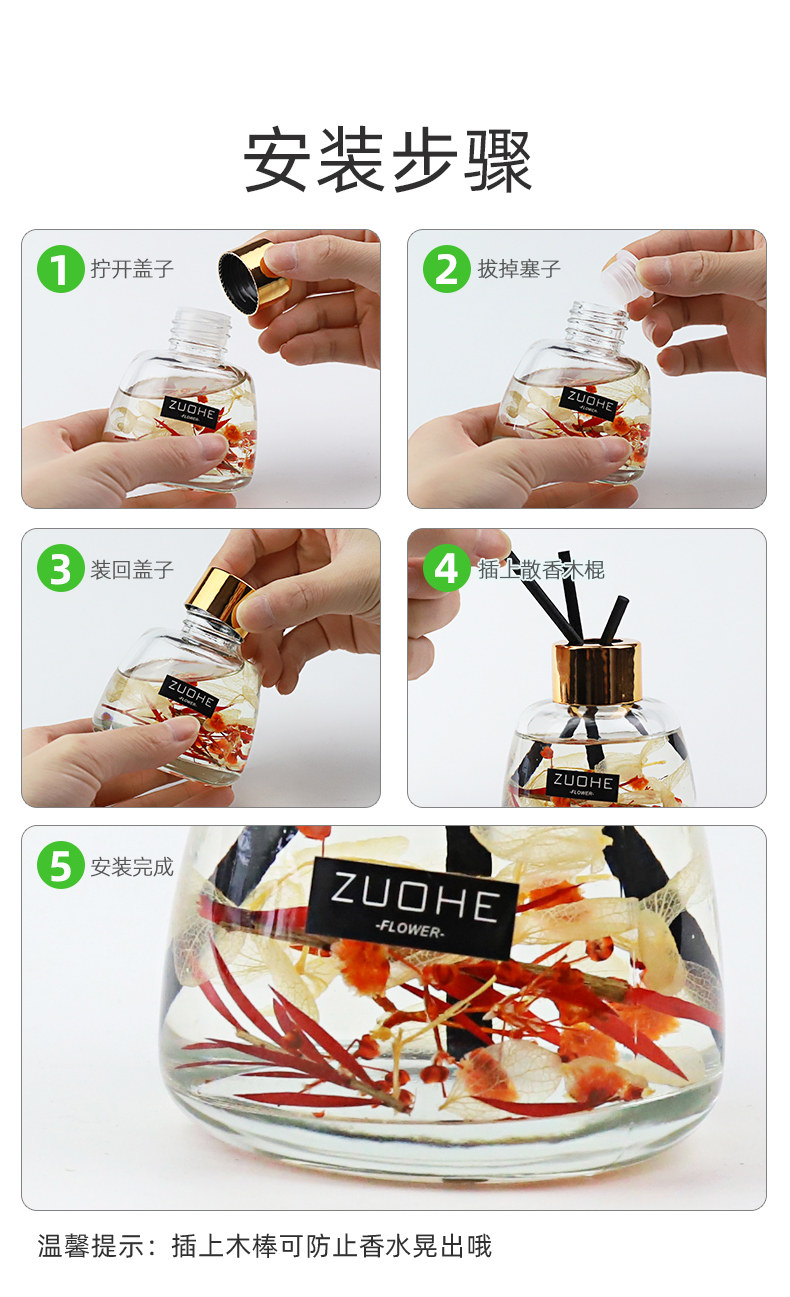 安装步骤

1 拧开盖子

ZUOHE
-FLOWER-

2 拔掉塞子

ZUOHE
-FLOWER-

3 装回盖子

ZUOHE
-FLOWER-

4 插上散香木棍

ZUOHE
-FLOWER-

5 安装完成

ZUOHE
-FLOWER-

温馨提示：插上木棒可防止香水晃出哦