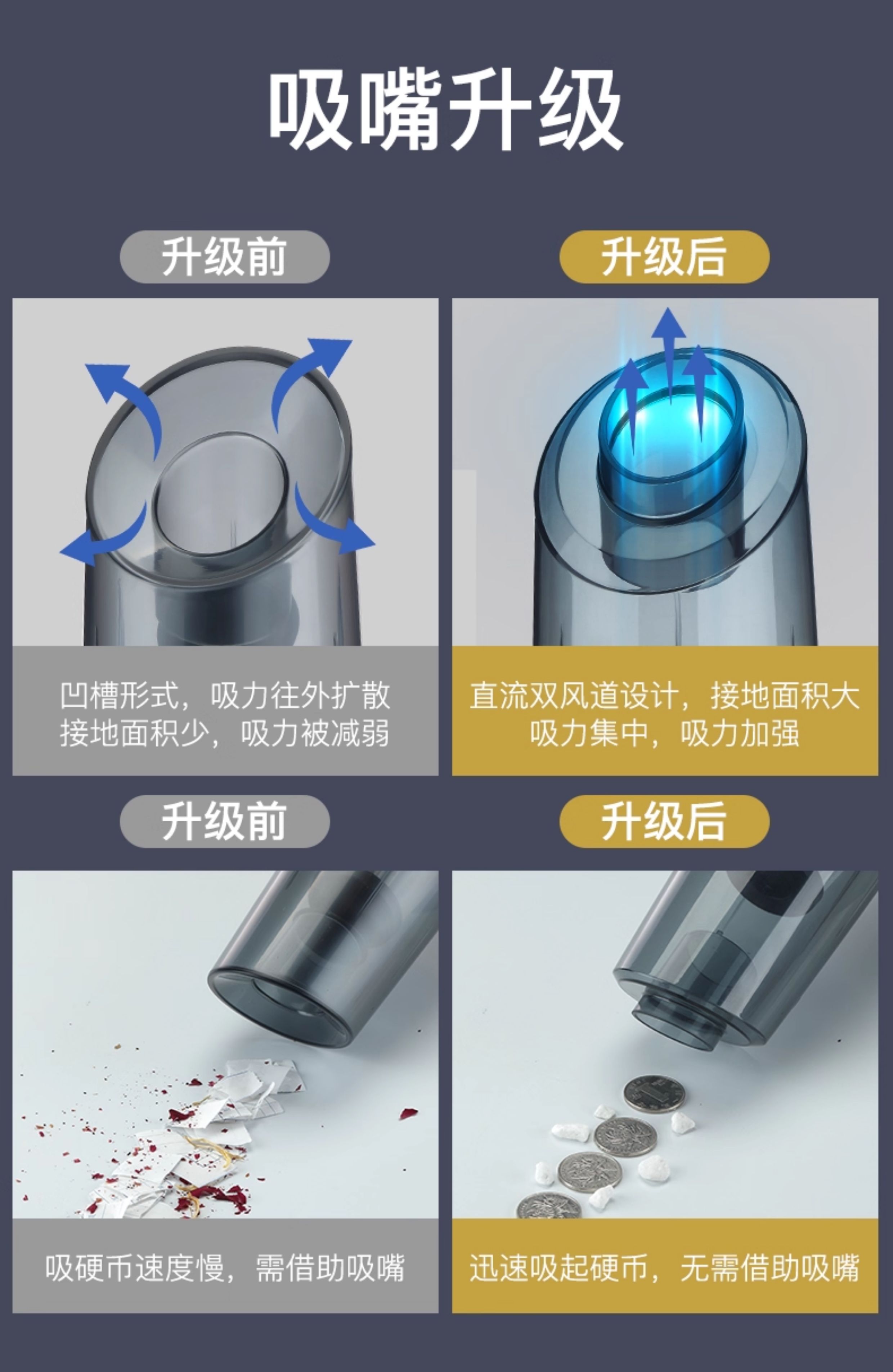 吸嘴升级

升级前

凹槽形式，吸力往外扩散
接地面积少，吸力被减弱

升级后

直流双风道设计，接地面积大
吸力集中，吸力加强

升级前

吸硬币速度慢，需借助吸嘴

升级后

迅速吸起硬币，无需借助吸嘴