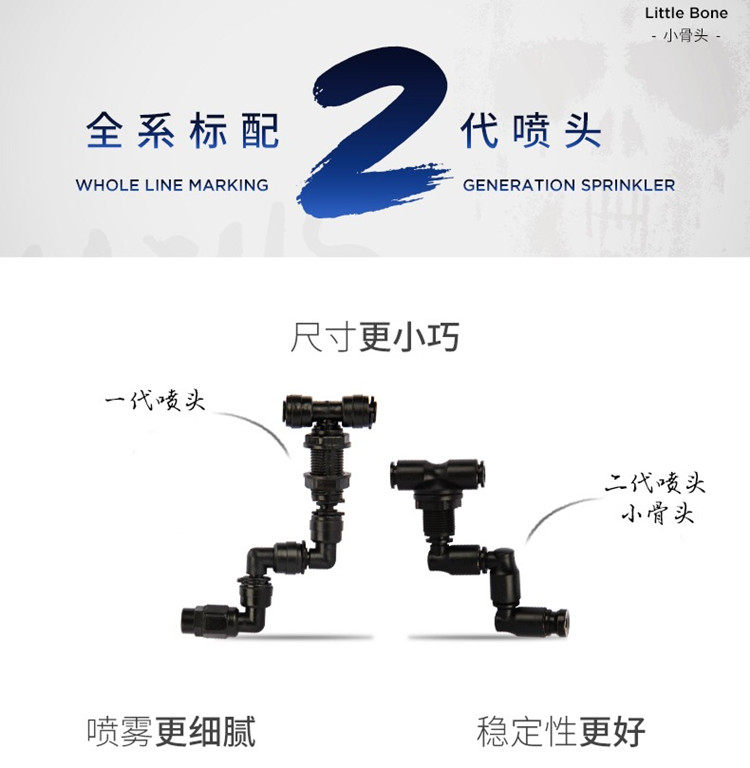 Little Bone
- 小骨头 -

全系标配 2 代喷头
WHOLE LINE MARKING GENERATION SPRINKLER

尺寸更小巧

一代喷头

二代喷头
小骨头

喷雾更细腻

稳定性更好