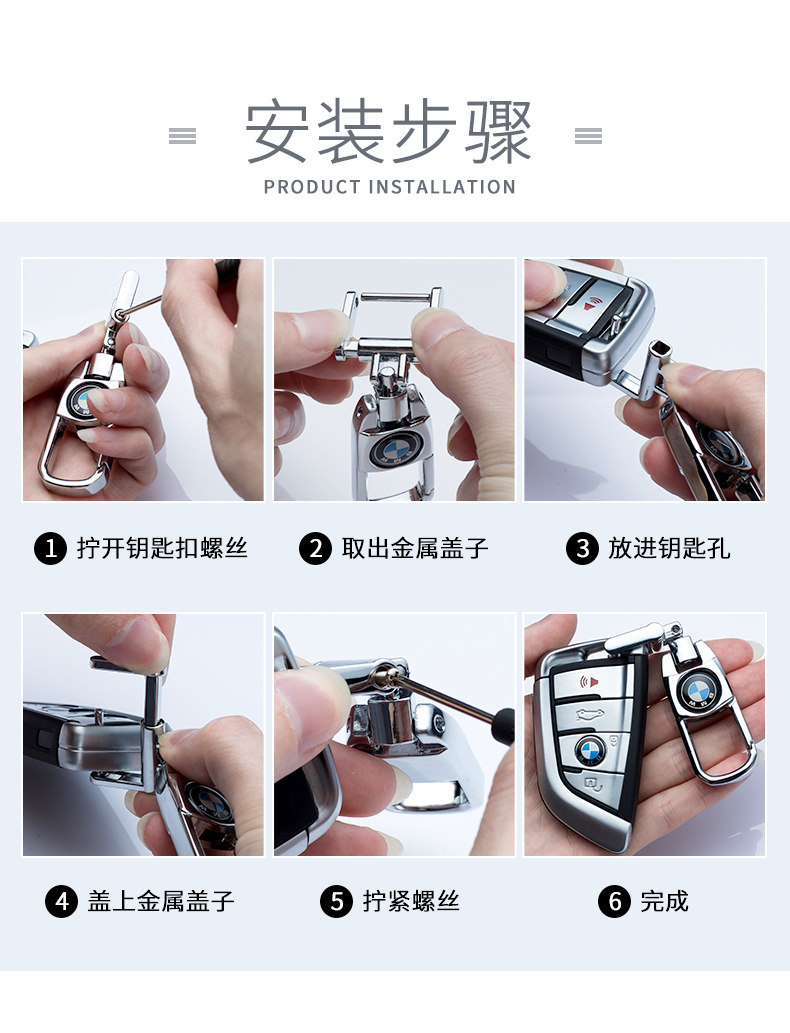 安装步骤

PRODUCT INSTALLATION

1 拧开钥匙扣螺丝

2 取出金属盖子

3 放进钥匙孔

4 盖上金属盖子

5 拧紧螺丝

6 完成