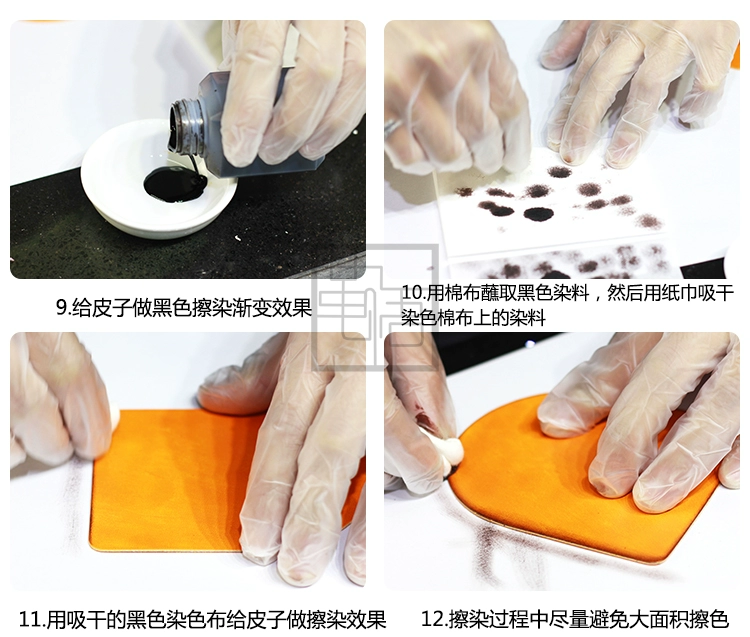 9.给皮子做黑色擦染渐变效果

10.用棉布蘸取黑色染料，然后用纸巾吸干染色棉布上的染料

11.用吸干的黑色染色布给皮子做擦染效果

12.擦染过程中尽量避免大面积擦色