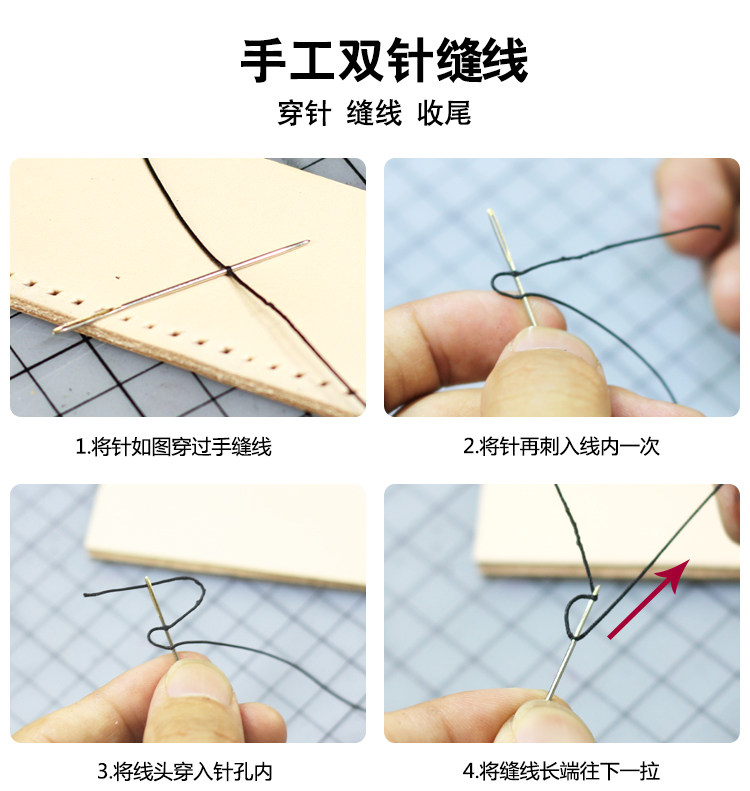 手工双针缝线

穿针 缝线 收尾

1.将针如图穿过手缝线

2.将针再刺入线内一次

3.将线头穿入针孔内

4.将缝线长端往下一拉