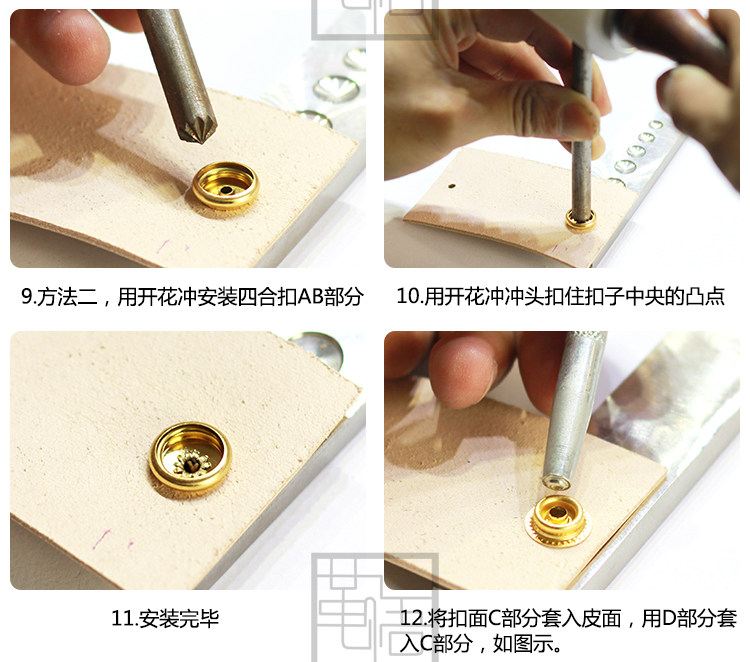 9.方法二，用开花冲安装四合扣AB部分

10.用开花冲冲头扣住扣子中央的凸点

11.安装完毕

12.将扣面C部分套入皮面，用D部分套入C部分，如图示。