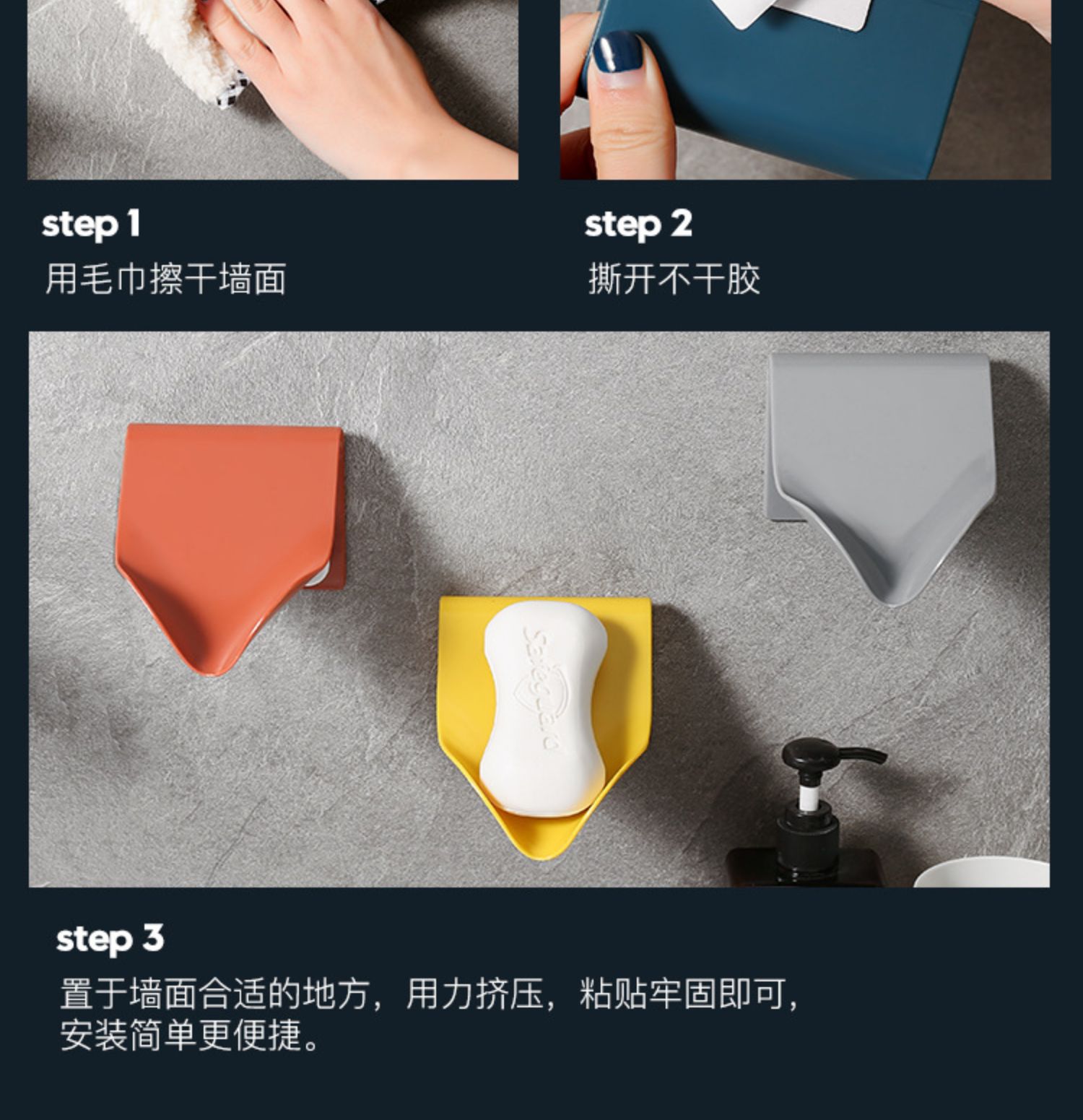 step 1
用毛巾擦干墙面

step 2
撕开不干胶

Safeguard

step 3
置于墙面合适的地方，用力挤压，粘贴牢固即可，安装简单更便捷。