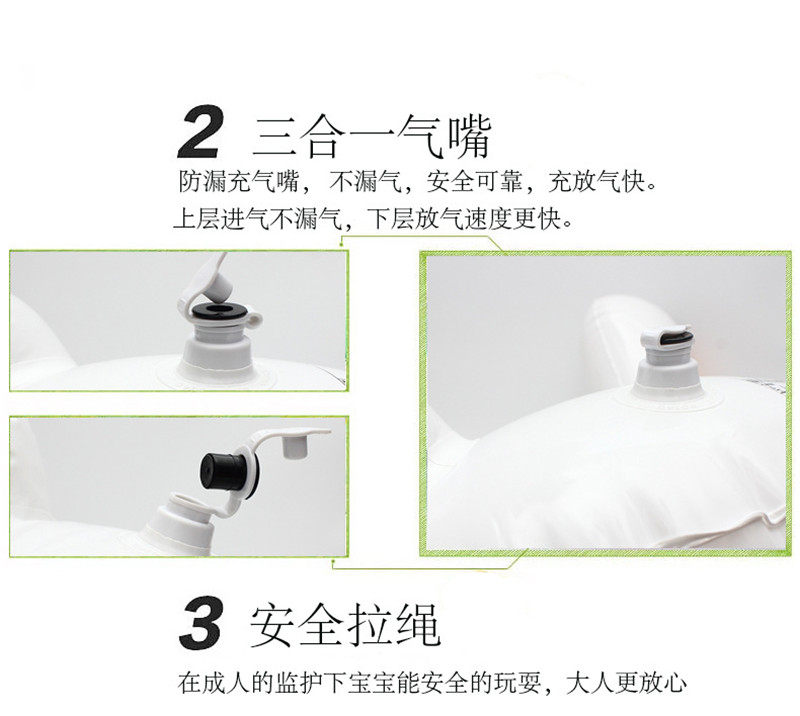 2 三合一气嘴

防漏充气嘴，不漏气，安全可靠，充放气快。
上层进气不漏气，下层放气速度更快。

3 安全拉绳

在成人的监护下宝宝能安全的玩耍，大人更放心