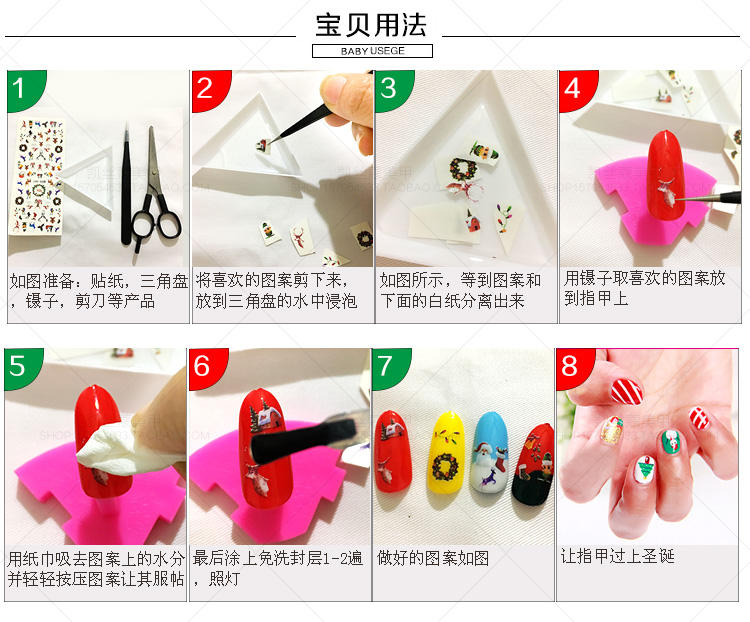 宝贝用法

BABY USEGE

1

如图准备：贴纸，三角盘，镊子，剪刀等产品

2

将喜欢的图案剪下来，放到三角盘的水中浸泡

3

如图所示，等到图案和下面的白纸分离出来

4

用镊子取喜欢的图案放到指甲上

5

用纸巾吸去图案上的水分并轻轻按压图案让其服帖

6

最后涂上免洗封层1-2遍，照灯

7

做好的图案如图

8

让指甲过上圣诞