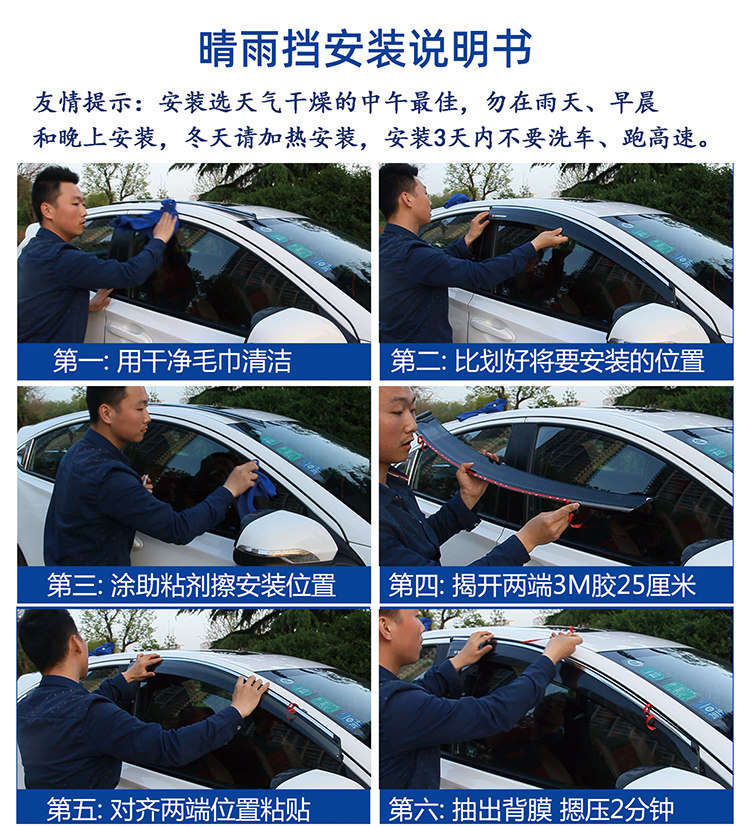 晴雨挡安装说明书

友情提示：安装选天气干燥的中午最佳，勿在雨天、早晨和晚上安装，冬天请加热安装，安装3天内不要洗车、跑高速。

第一: 用干净毛巾清洁

第二: 比划好将要安装的位置

第三: 涂助粘剂擦安装位置

第四: 揭开两端3M胶25厘米

第五: 对齐两端位置粘贴

第六: 抽出背膜 摁压2分钟