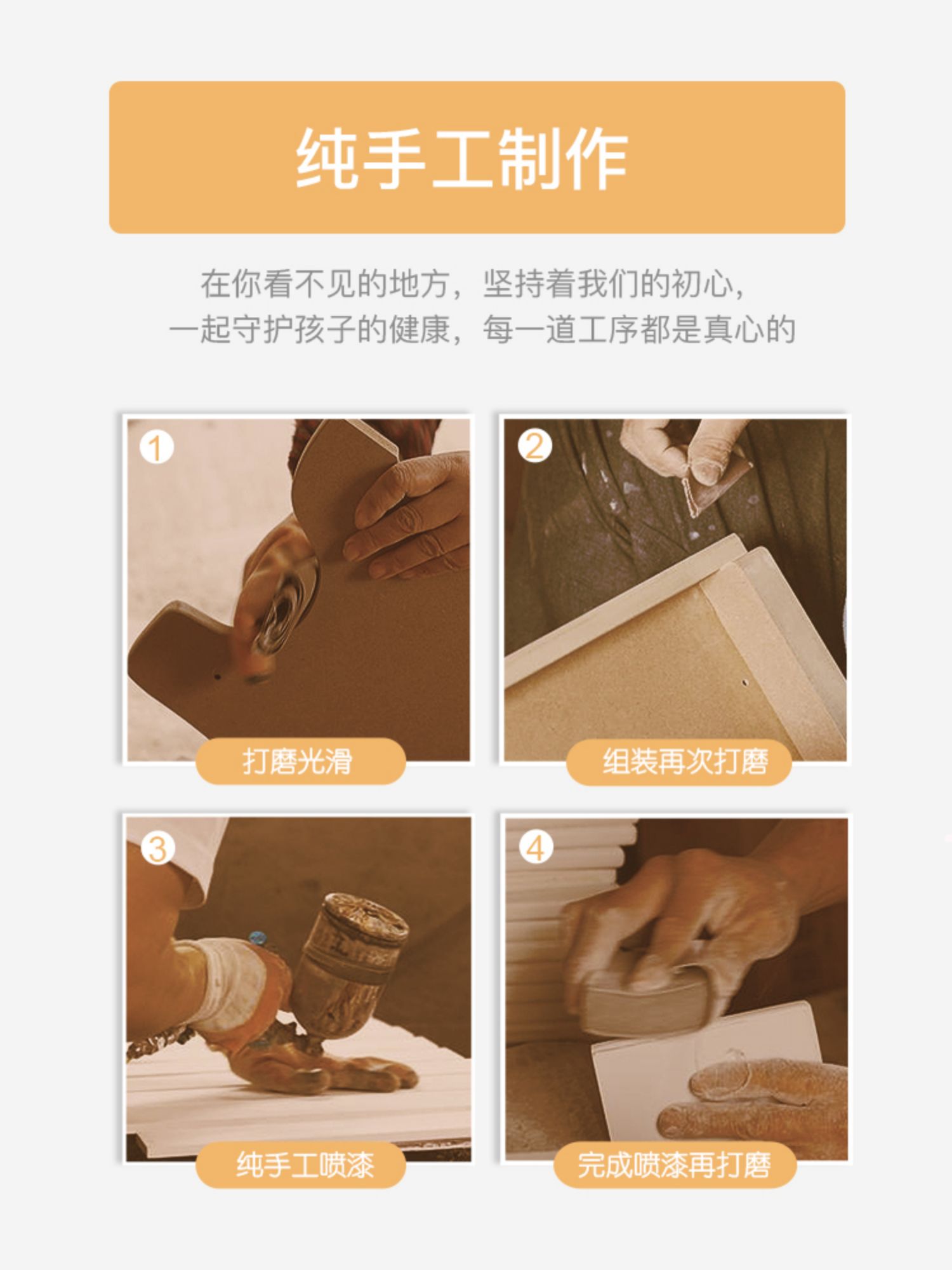 纯手工制作

在你看不见的地方，坚持着我们的初心，
一起守护孩子的健康，每一道工序都是真心的

1
打磨光滑

2
组装再次打磨

3
纯手工喷漆

4
完成喷漆再打磨