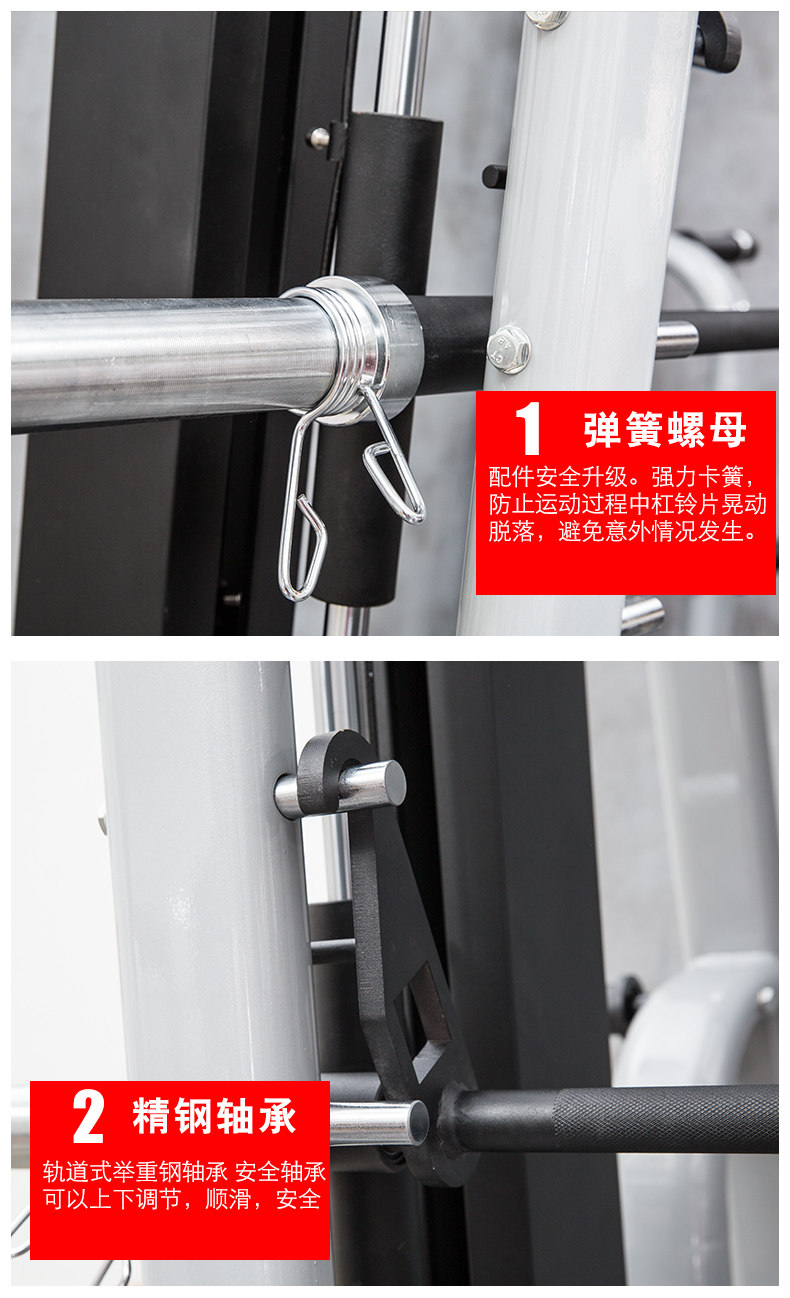 1 弹簧螺母

配件安全升级。强力卡簧，防止运动过程中杠铃片晃动脱落，避免意外情况发生。

2 精钢轴承

轨道式举重钢轴承 安全轴承可以上下调节，顺滑，安全