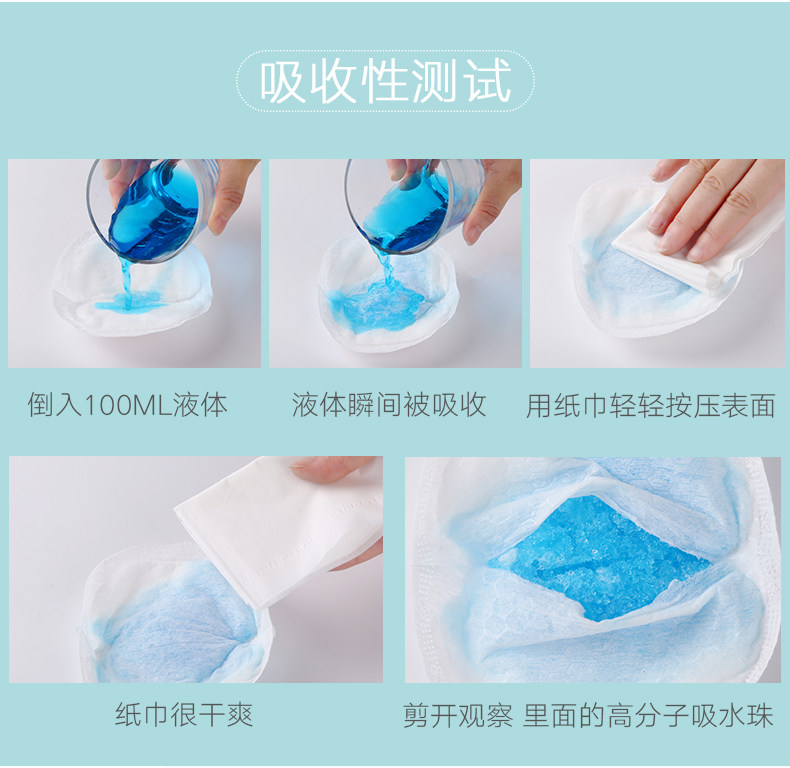 吸收性测试

倒入100ML液体

液体瞬间被吸收

用纸巾轻轻按压表面

纸巾很干爽

剪开观察 里面的高分子吸水珠