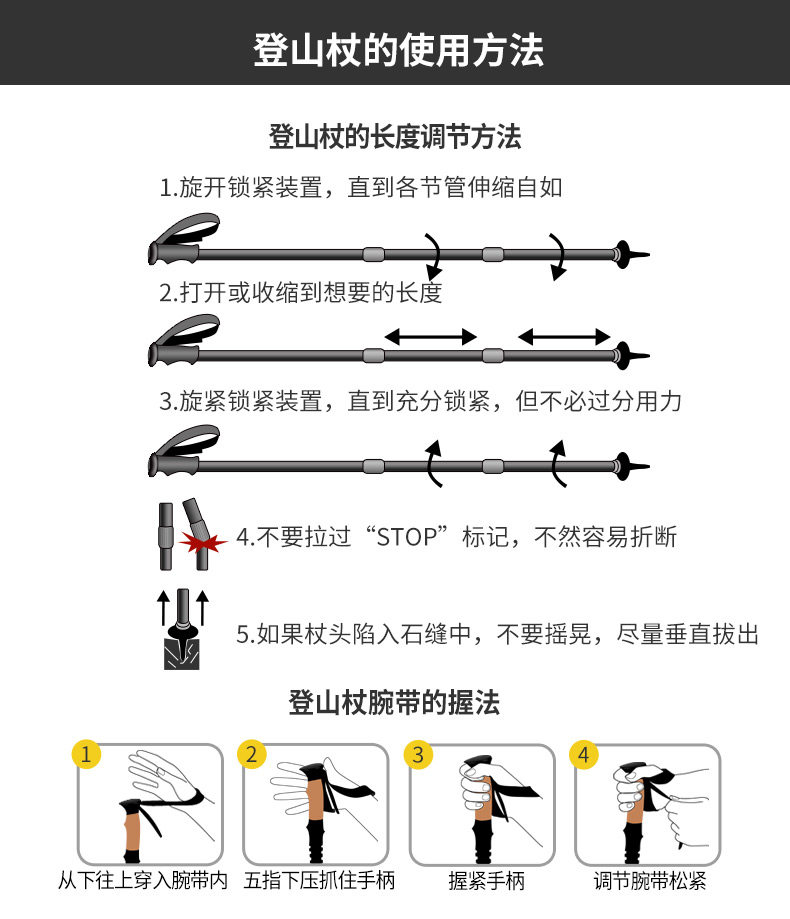 登山杖的使用方法

登山杖的长度调节方法

1.旋开锁紧装置，直到各节管伸缩自如

2.打开或收缩到想要的长度

3.旋紧锁紧装置，直到充分锁紧，但不必过分用力

4.不要拉过“STOP”标记，不然容易折断

5.如果杖头陷入石缝中，不要摇晃，尽量垂直拔出

登山杖腕带的握法

1
从下往上穿入腕带内

2
五指下压抓住手柄

3
握紧手柄

4
调节腕带松紧