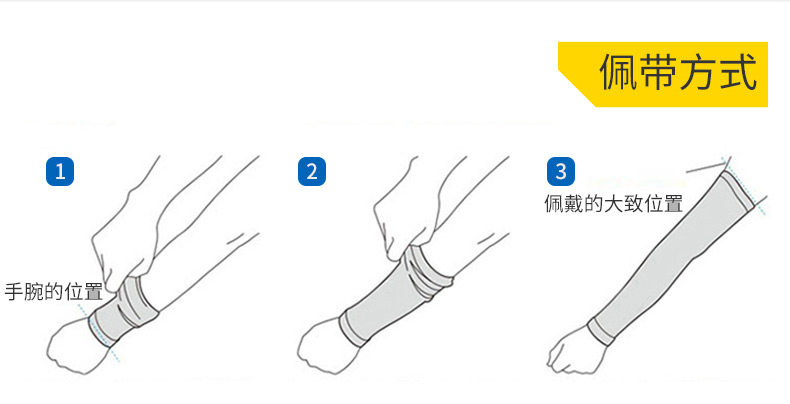 佩带方式

1

手腕的位置

2

3

佩戴的大致位置