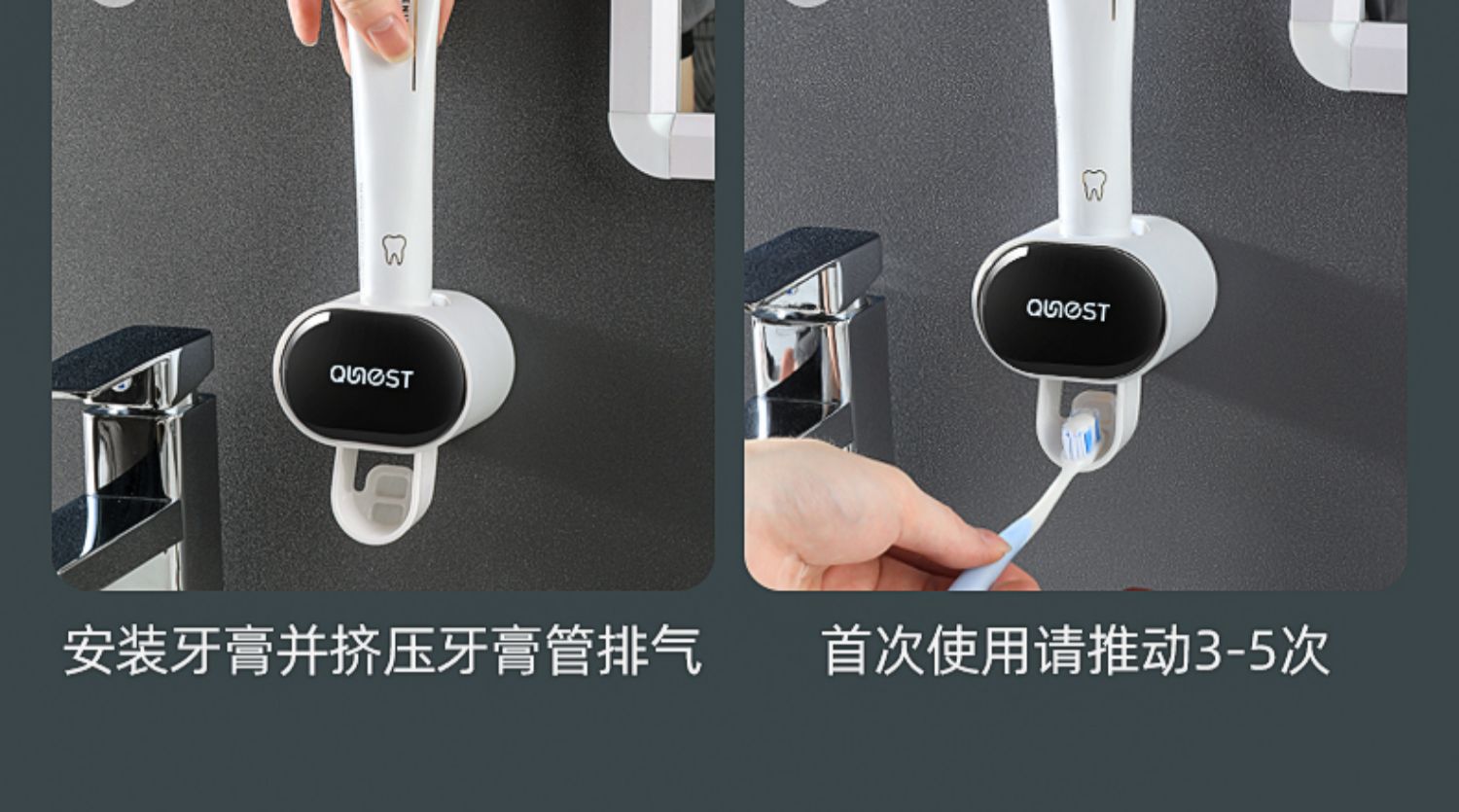 QUEST

安装牙膏并挤压牙膏管排气

QUEST

首次使用请推动3-5次