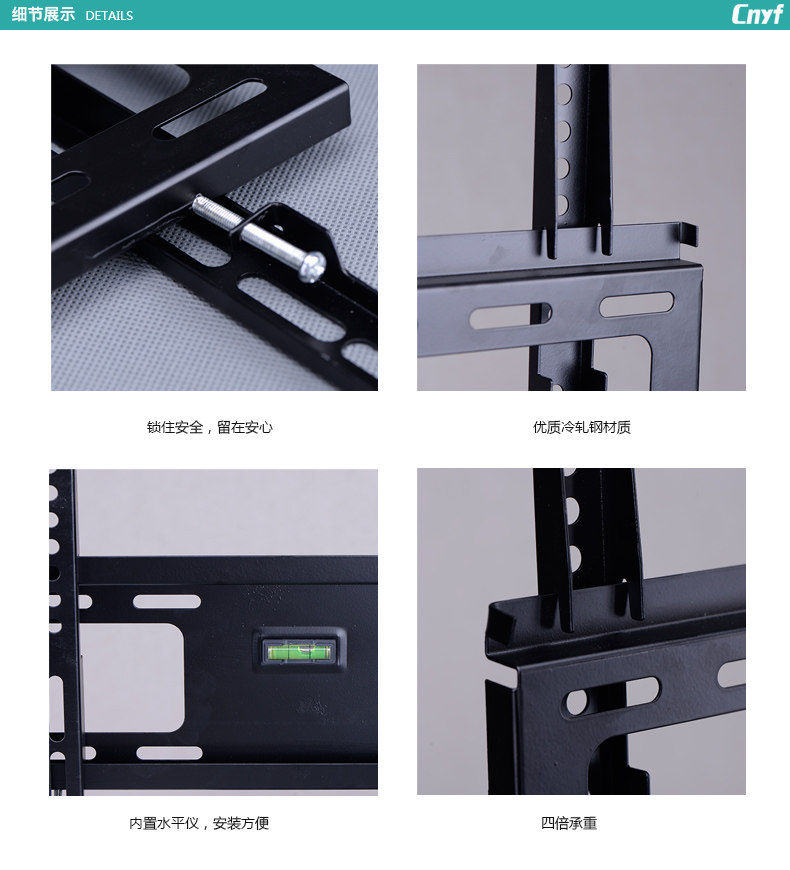 细节展示 DETAILS

Cnyf

锁住安全，留在安心

优质冷轧钢材质

内置水平仪，安装方便

四倍承重