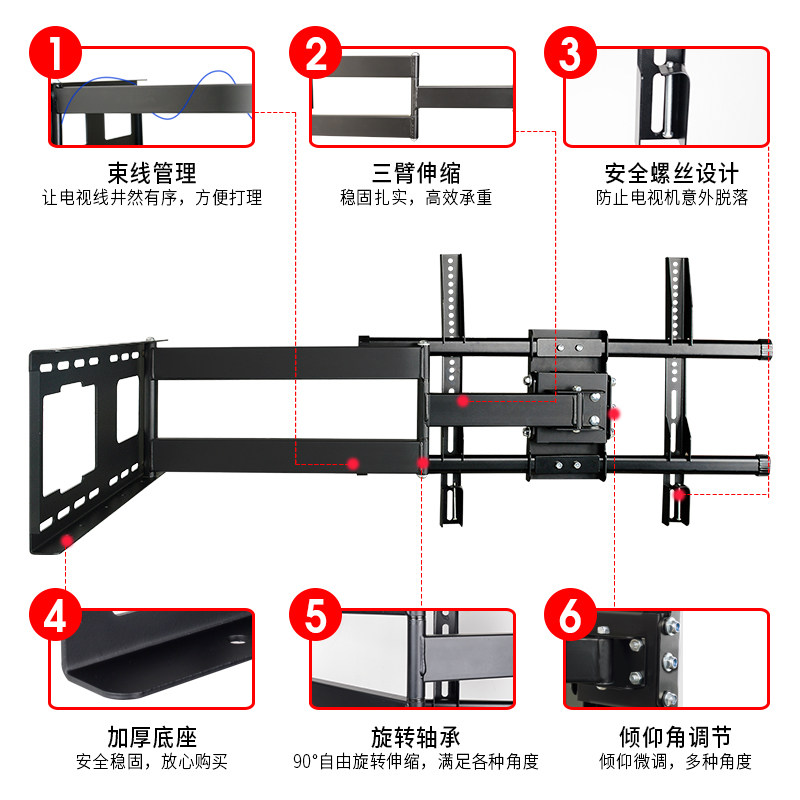 1
束线管理
让电视线井然有序，方便打理

2
三臂伸缩
稳固扎实，高效承重

3
安全螺丝设计
防止电视机意外脱落

4
加厚底座
安全稳固，放心购买

5
旋转轴承
90°自由旋转伸缩，满足各种角度

6
倾仰角调节
倾仰微调，多种角度