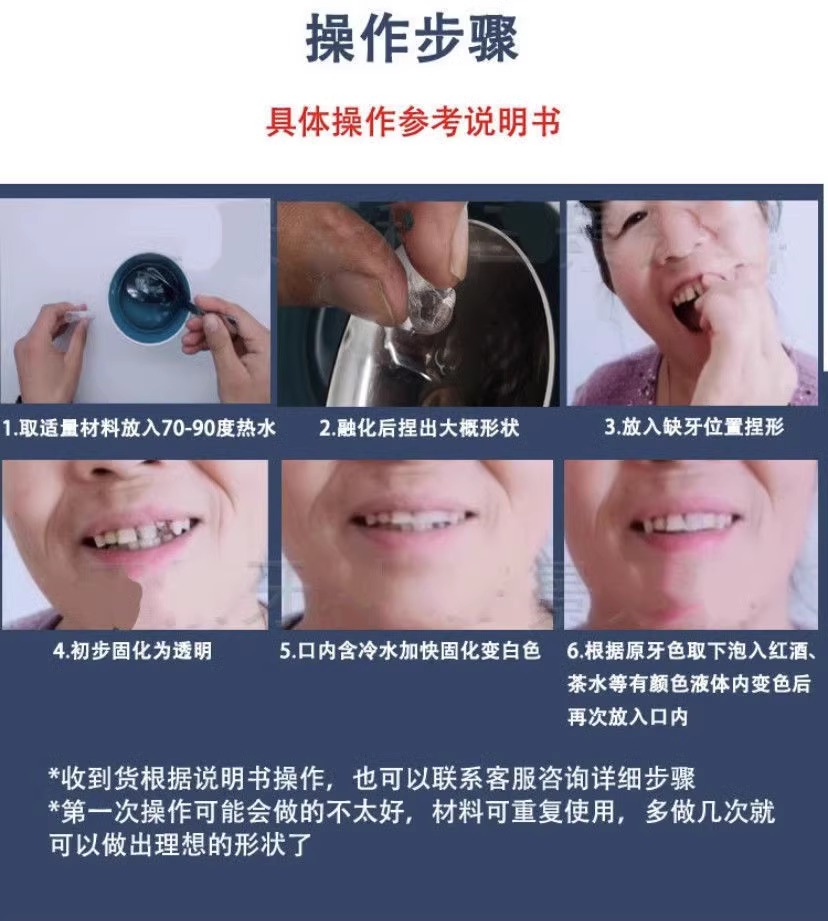 操作步骤

具体操作参考说明书

1.取适量材料放入70-90度热水

2.融化后捏出大概形状

3.放入缺牙位置捏形

4.初步固化为透明

5.口内含冷水加快固化变白色

6.根据原牙色取下泡入红酒、茶水等有颜色液体内变色后再次放入口内

*收到货根据说明书操作，也可以联系客服咨询详细步骤
*第一次操作可能会做的不太好，材料可重复使用，多做几次就可以做出理想的形状了