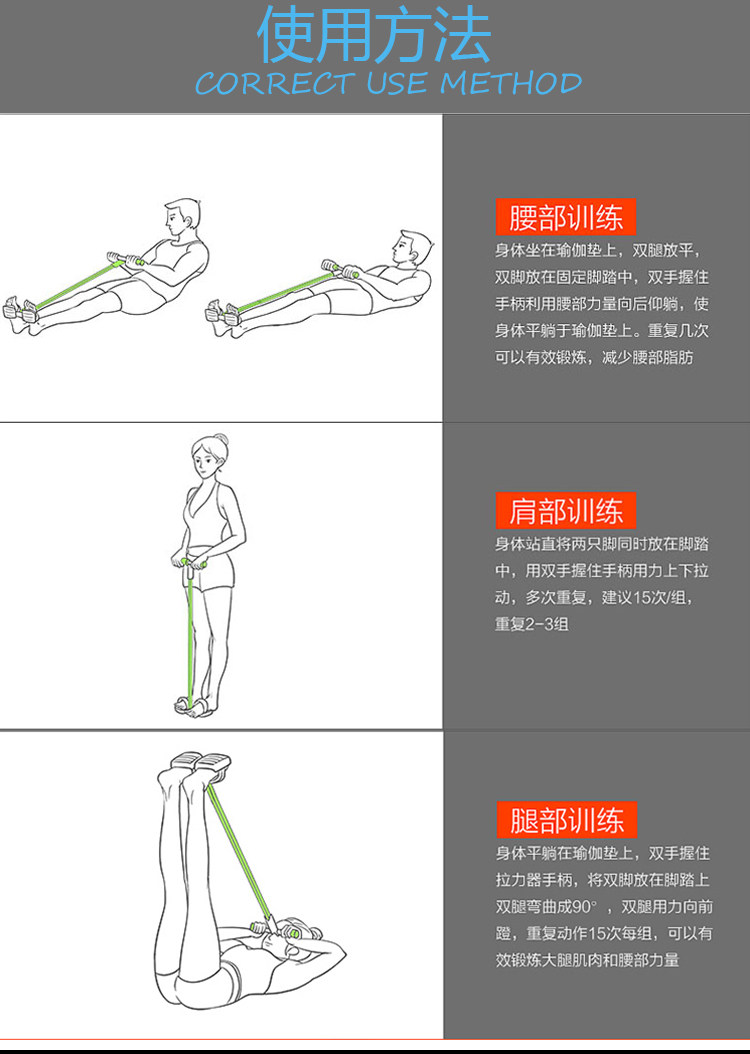 使用方法
CORRECT USE METHOD

腰部训练
身体坐在瑜伽垫上，双腿放平，双脚放在固定脚踏中，双手握住手柄利用腰部力量向后仰躺，使身体平躺于瑜伽垫上。重复几次可以有效锻炼，减少腰部脂肪

肩部训练
身体站直将两只脚同时放在脚踏中，用双手握住手柄用力上下拉动，多次重复，建议15次/组，重复2-3组

腿部训练
身体平躺在瑜伽垫上，双手握住拉力器手柄，将双脚放在脚踏上双腿弯曲成90°，双腿用力向前蹬，重复动作15次每组，可以有效锻炼大腿肌肉和腰部力量