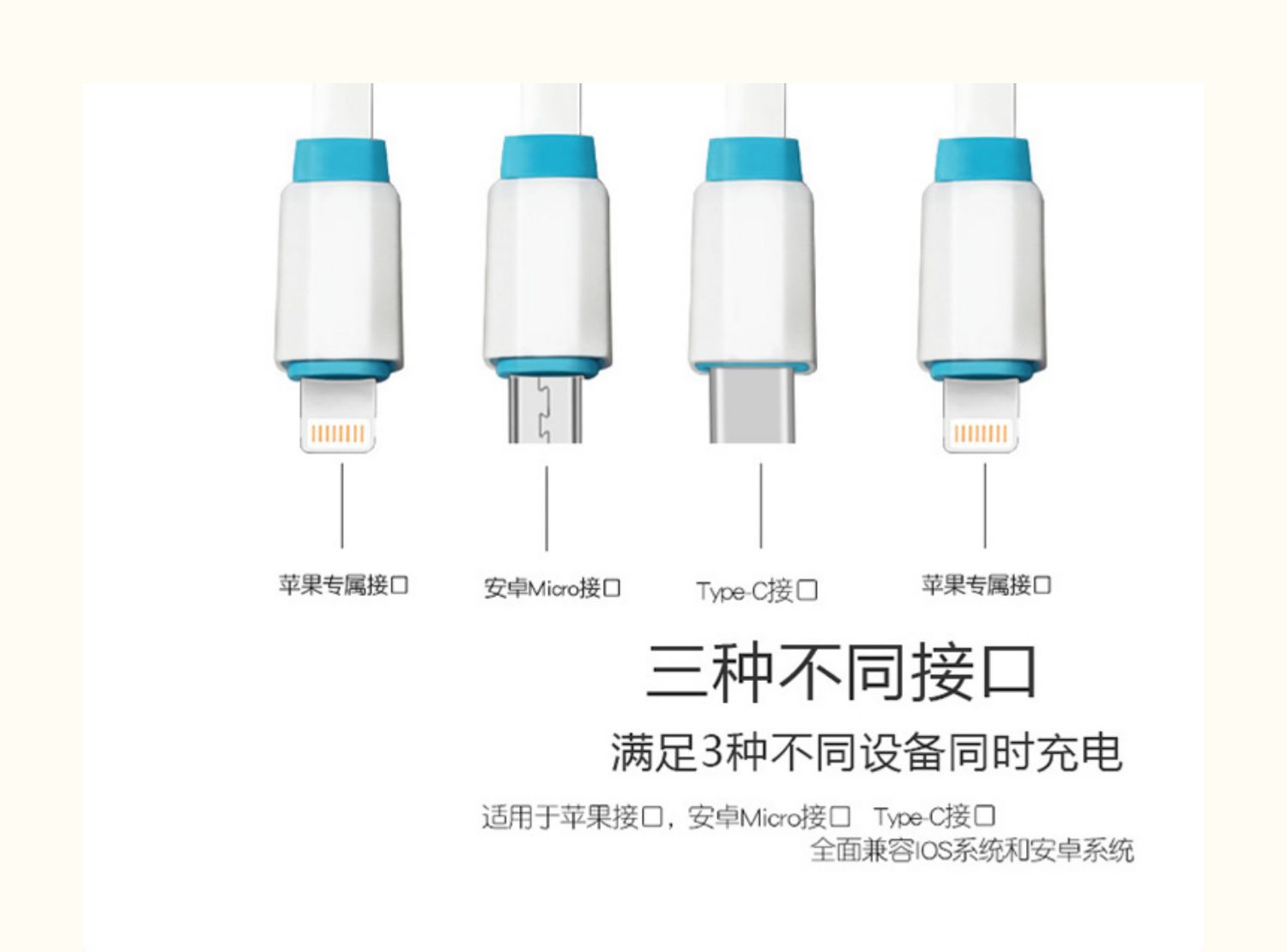 苹果专属接口

安卓Micro接口

Type-C接口

苹果专属接口

三种不同接口

满足3种不同设备同时充电

适用于苹果接口，安卓Micro接口 Type-C接口
全面兼容IOS系统和安卓系统