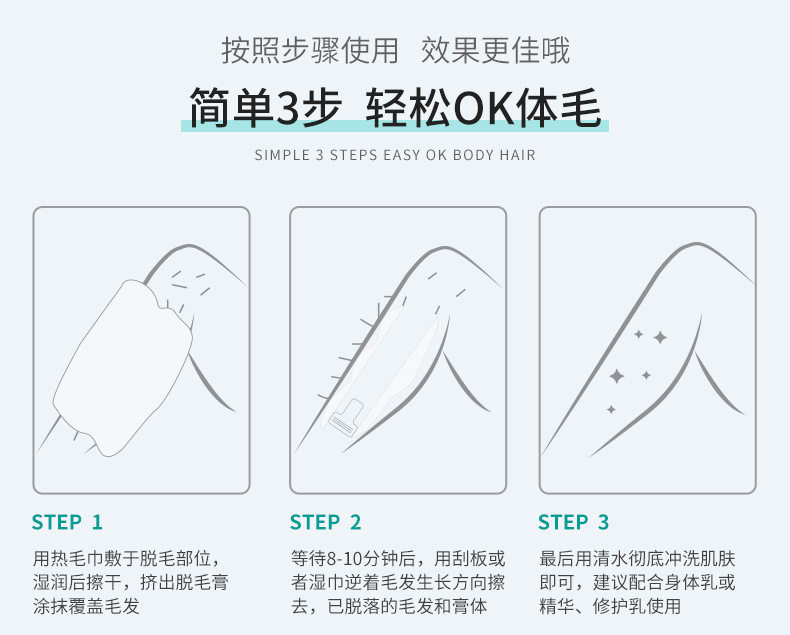 按照步骤使用 效果更佳哦

简单3步 轻松OK体毛

SIMPLE 3 STEPS EASY OK BODY HAIR

STEP 1

用热毛巾敷于脱毛部位，湿润后擦干，挤出脱毛膏涂抹覆盖毛发

STEP 2

等待8-10分钟后，用刮板或者湿巾逆着毛发生长方向擦去，已脱落的毛发和膏体

STEP 3

最后用清水彻底冲洗肌肤即可，建议配合身体乳或精华、修护乳使用