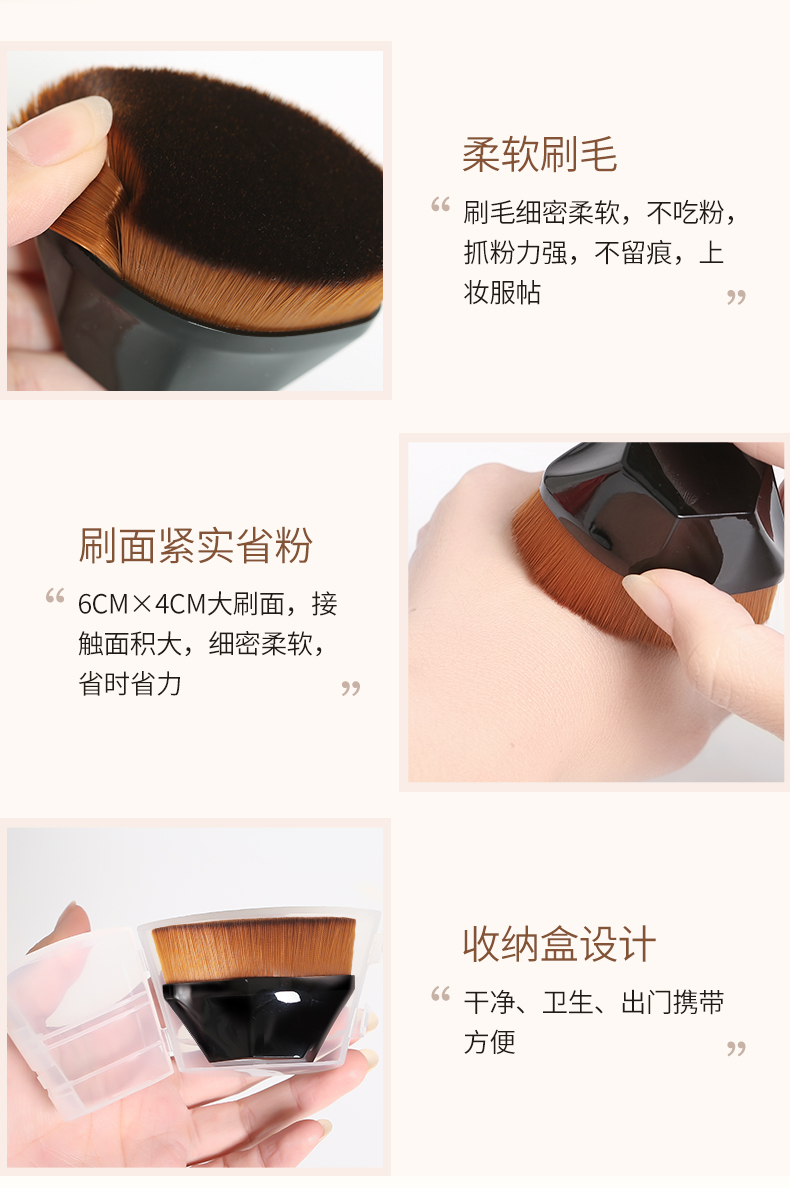 柔软刷毛

“ 刷毛细密柔软，不吃粉，抓粉力强，不留痕，上妆服帖 ”

刷面紧实省粉

“ 6CM×4CM大刷面，接触面积大，细密柔软，省时省力 ”

收纳盒设计

“ 干净、卫生、出门携带方便 ”