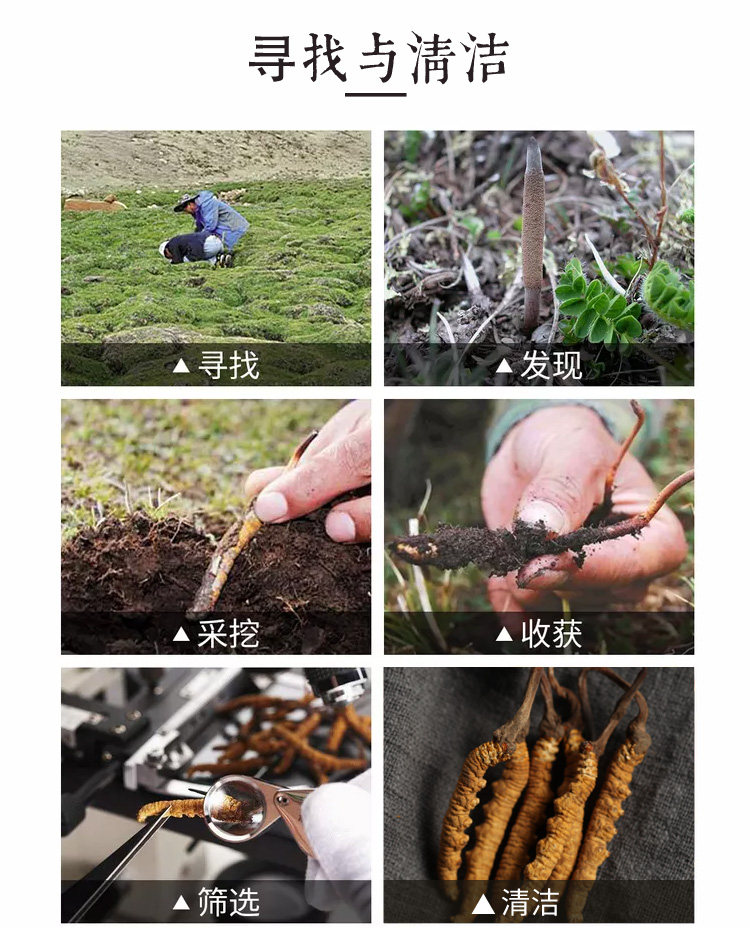 寻找与清洁

▲寻找

▲发现

▲采挖

▲收获

▲筛选

▲清洁