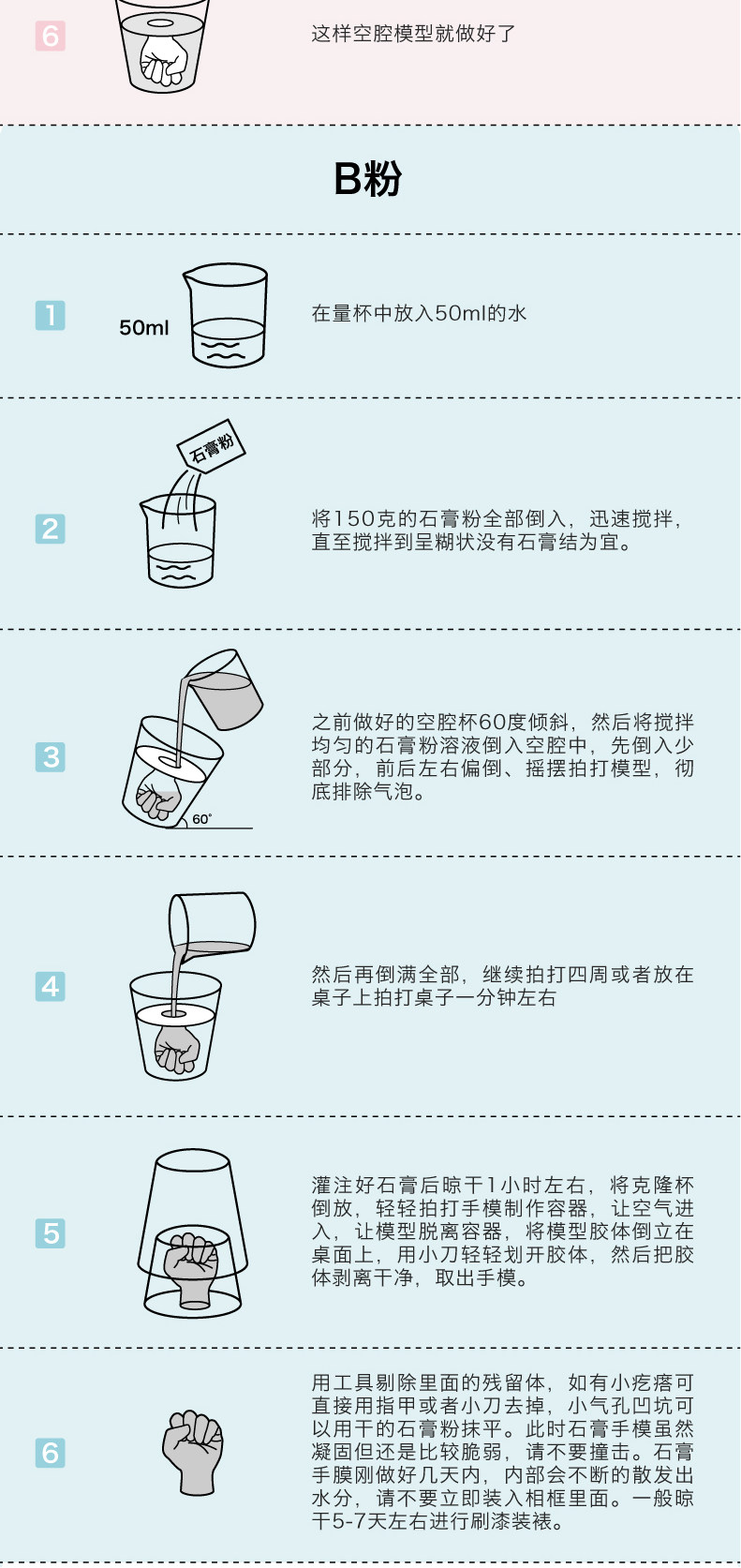 6

这样空腔模型就做好了

B粉

1

50ml

在量杯中放入50ml的水

2

石膏粉

将150克的石膏粉全部倒入，迅速搅拌，直至搅拌到呈糊状没有石膏结为宜。

3

60°

之前做好的空腔杯60度倾斜，然后将搅拌均匀的石膏粉溶液倒入空腔中，先倒入少部分，前后左右偏倒、摇摆拍打模型，彻底排除气泡。

4

然后再倒满全部，继续拍打四周或者放在桌子上拍打桌子一分钟左右

5

灌注好石膏后晾干1小时左右，将克隆杯倒放，轻轻拍打手模制作容器，让空气进入，让模型脱离容器，将模型胶体倒立在桌面上，用小刀轻轻划开胶体，然后把胶体剥离干净，取出手模。

6

用工具剔除里面的残留体，如有小疙瘩可直接用指甲或者小刀去掉，小气孔凹坑可以用干的石膏粉抹平。此时石膏手模虽然凝固但还是比较脆弱，请不要撞击。石膏手膜刚做好几天内，内部会不断的散发出水分，请不要立即装入相框里面。一般晾干5-7天左右进行刷漆装裱。