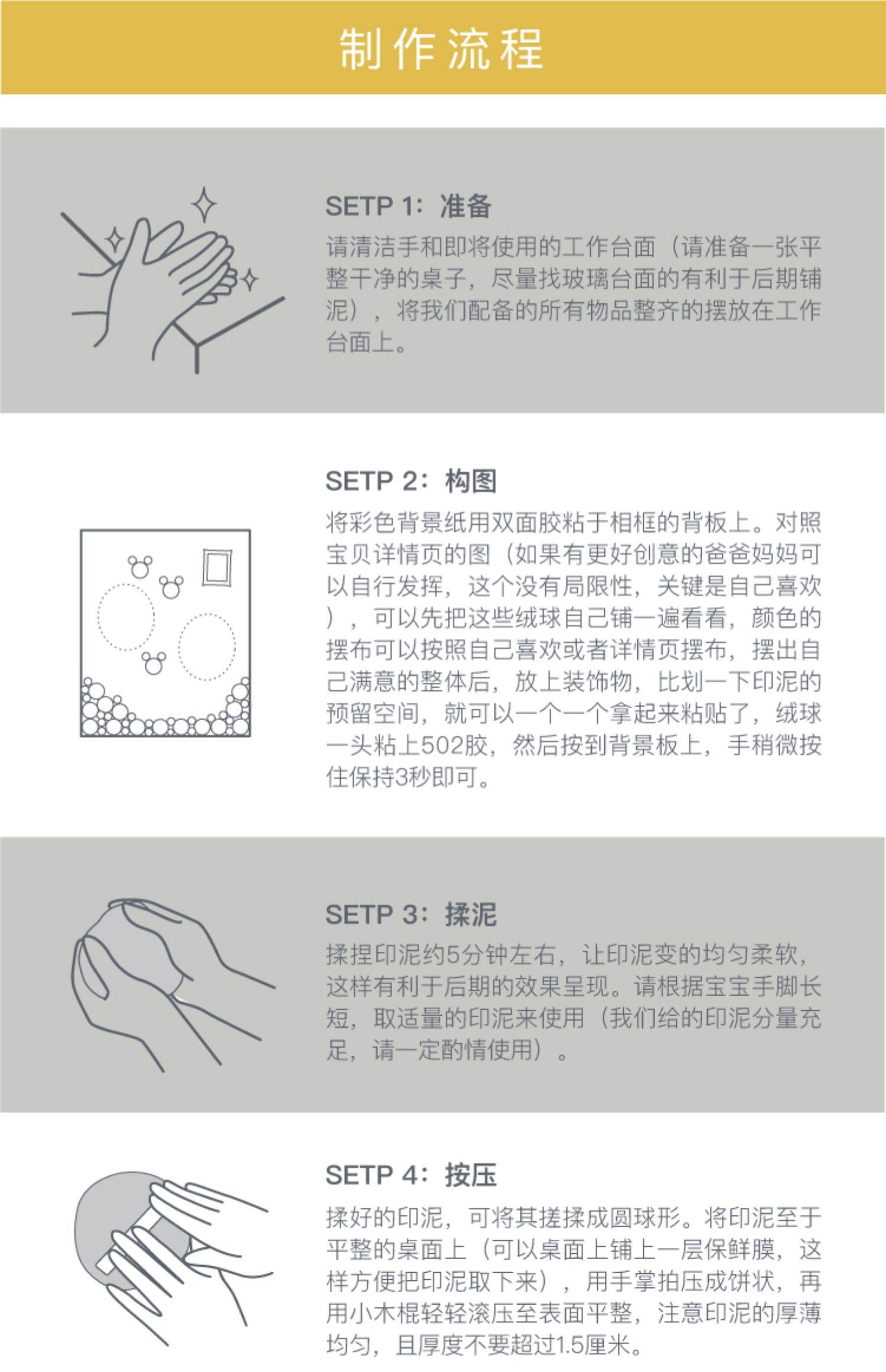 制作流程

SETP 1：准备
请清洁手和即将使用的工作台面（请准备一张平整干净的桌子，尽量找玻璃台面的有利于后期铺泥），将我们配备的所有物品整齐的摆放在工作台面上。

SETP 2：构图
将彩色背景纸用双面胶粘于相框的背板上。对照宝贝详情页的图（如果有更好创意的爸爸妈妈可以自行发挥，这个没有局限性，关键是自己喜欢），可以先把这些绒球自己铺一遍看看，颜色的摆布可以按照自己喜欢或者详情页摆布，摆出自己满意的整体后，放上装饰物，比划一下印泥的预留空间，就可以一个一个拿起来粘贴了，绒球一头粘上502胶，然后按到背景板上，手稍微按住保持3秒即可。

SETP 3：揉泥
揉捏印泥约5分钟左右，让印泥变的均匀柔软，这样有利于后期的效果呈现。请根据宝宝手脚长短，取适量的印泥来使用（我们给的印泥分量充足，请一定酌情使用）。

SETP 4：按压
揉好的印泥，可将其搓揉成圆球形。将印泥至于平整的桌面上（可以桌面上铺上一层保鲜膜，这样方便把印泥取下来），用手掌拍压成饼状，再用小木棍轻轻滚压至表面平整，注意印泥的厚薄均匀，且厚度不要超过1.5厘米。