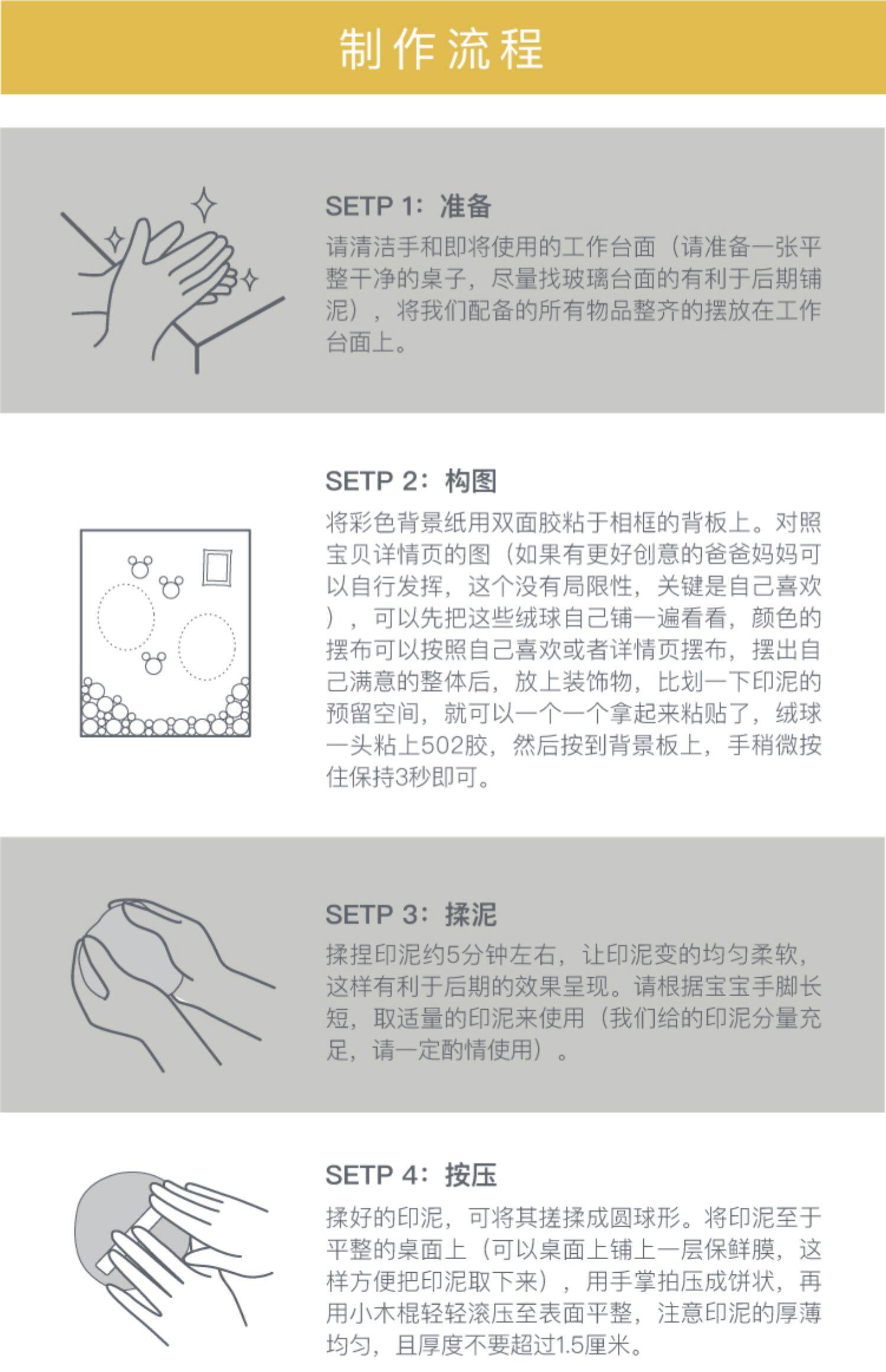 制作流程

SETP 1：准备

请清洁手和即将使用的工作台面（请准备一张平整干净的桌子，尽量找玻璃台面的有利于后期铺泥），将我们配备的所有物品整齐的摆放在工作台面上。

SETP 2：构图

将彩色背景纸用双面胶粘于相框的背板上。对照宝贝详情页的图（如果有更好创意的爸爸妈妈可以自行发挥，这个没有局限性，关键是自己喜欢），可以先把这些绒球自己铺一遍看看，颜色的摆布可以按照自己喜欢或者详情页摆布，摆出自己满意的整体后，放上装饰物，比划一下印泥的预留空间，就可以一个一个拿起来粘贴了，绒球一头粘上502胶，然后按到背景板上，手稍微按住保持3秒即可。

SETP 3：揉泥

揉捏印泥约5分钟左右，让印泥变的均匀柔软，这样有利于后期的效果呈现。请根据宝宝手脚长短，取适量的印泥来使用（我们给的印泥分量充足，请一定酌情使用）。

SETP 4：按压

揉好的印泥，可将其搓揉成圆球形。将印泥至于平整的桌面上（可以桌面上铺上一层保鲜膜，这样方便把印泥取下来），用手掌拍压成饼状，再用小木棍轻轻滚压至表面平整，注意印泥的厚薄均匀，且厚度不要超过1.5厘米。