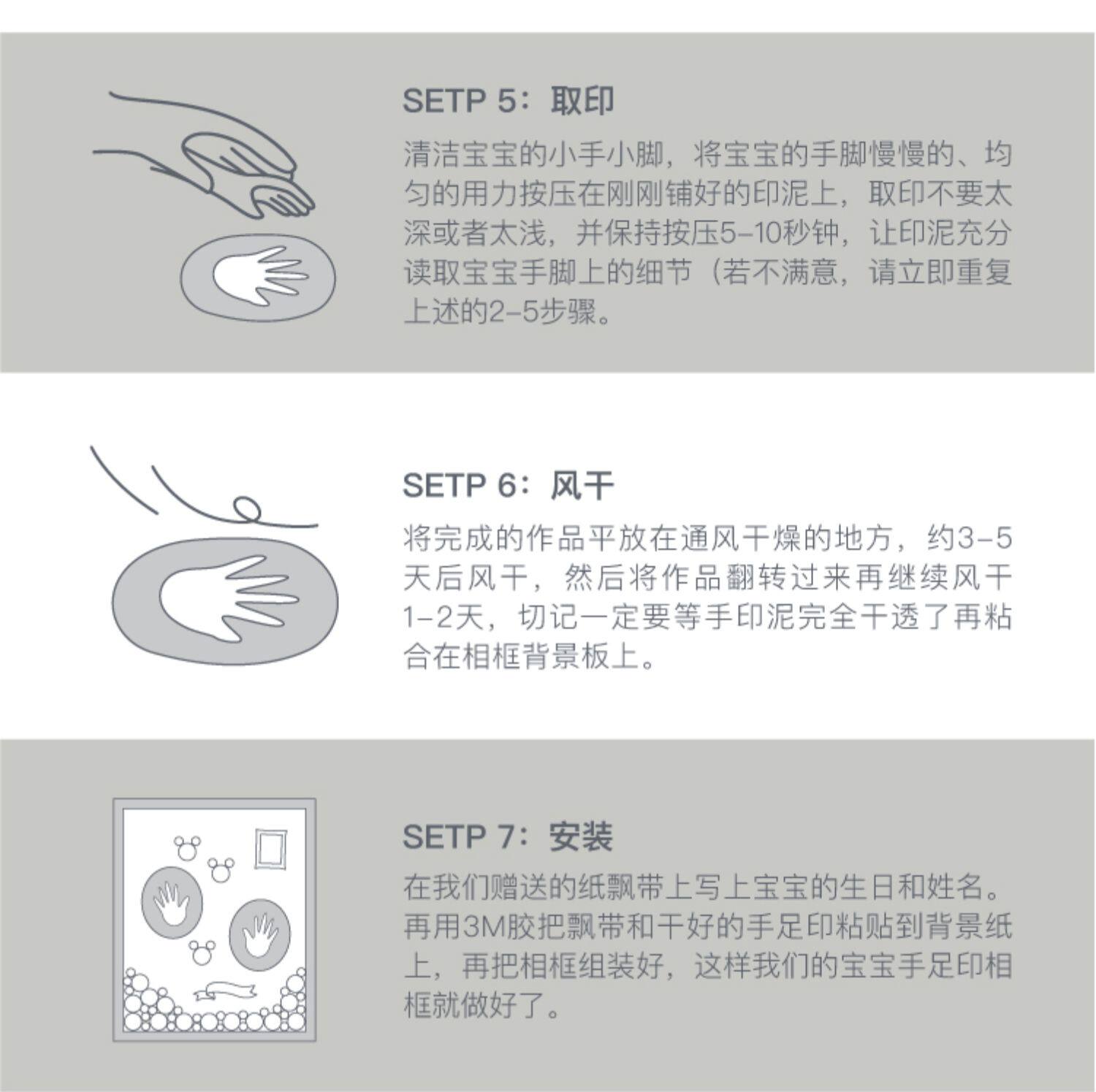 SETP 5：取印

清洁宝宝的小手小脚，将宝宝的手脚慢慢的、均匀的用力按压在刚刚铺好的印泥上，取印不要太深或者太浅，并保持按压5-10秒钟，让印泥充分读取宝宝手脚上的细节（若不满意，请立即重复上述的2-5步骤。

SETP 6：风干

将完成的作品平放在通风干燥的地方，约3-5天后风干，然后将作品翻转过来再继续风干1-2天，切记一定要等手印泥完全干透了再粘合在相框背景板上。

SETP 7：安装

在我们赠送的纸飘带上写上宝宝的生日和姓名。再用3M胶把飘带和干好的手足印粘贴到背景纸上，再把相框组装好，这样我们的宝宝手足印相框就做好了。