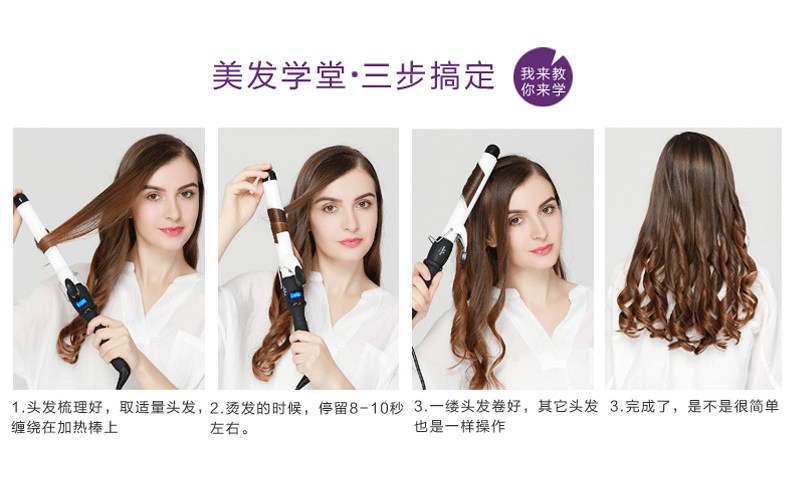 美发学堂·三步搞定

我来教
你来学

1.头发梳理好，取适量头发，缠绕在加热棒上

2.烫发的时候，停留8-10秒左右。

3.一缕头发卷好，其它头发也是一样操作

3.完成了，是不是很简单