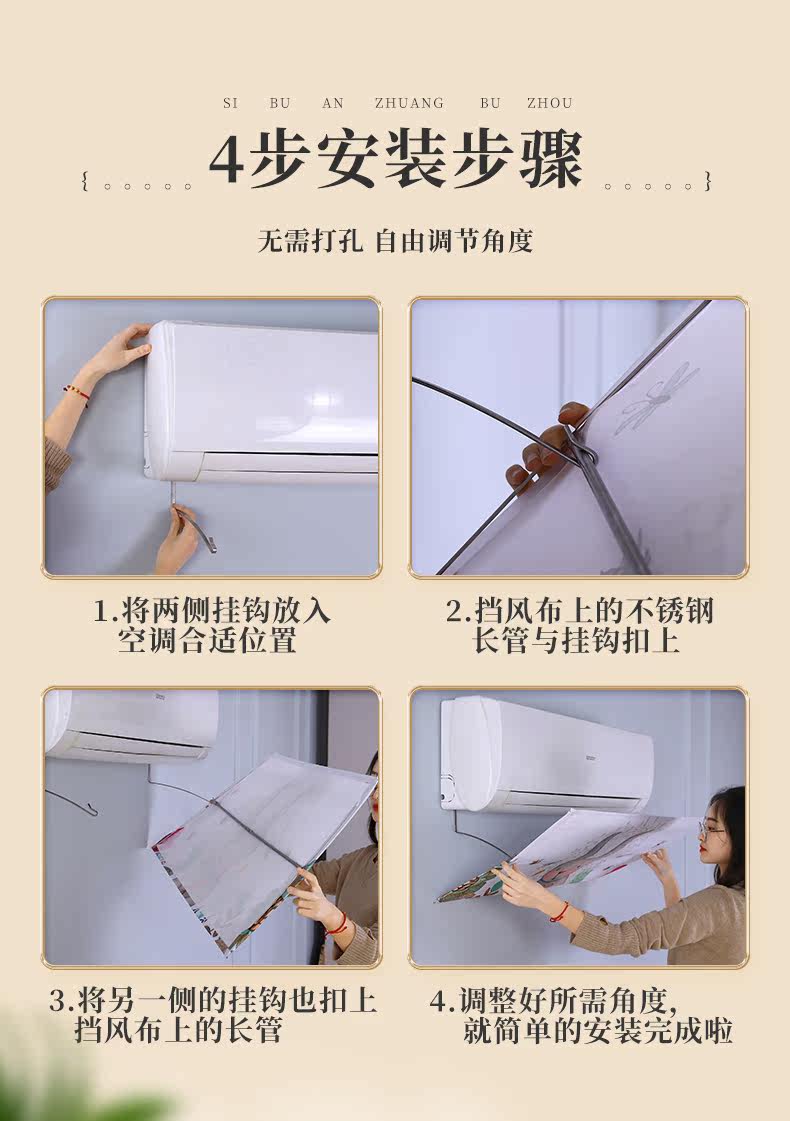 SI BU AN ZHUANG BU ZHOU

4步安装步骤

无需打孔 自由调节角度

1.将两侧挂钩放入空调合适位置

2.挡风布上的不锈钢长管与挂钩扣上

3.将另一侧的挂钩也扣上挡风布上的长管

4.调整好所需角度，就简单的安装完成啦