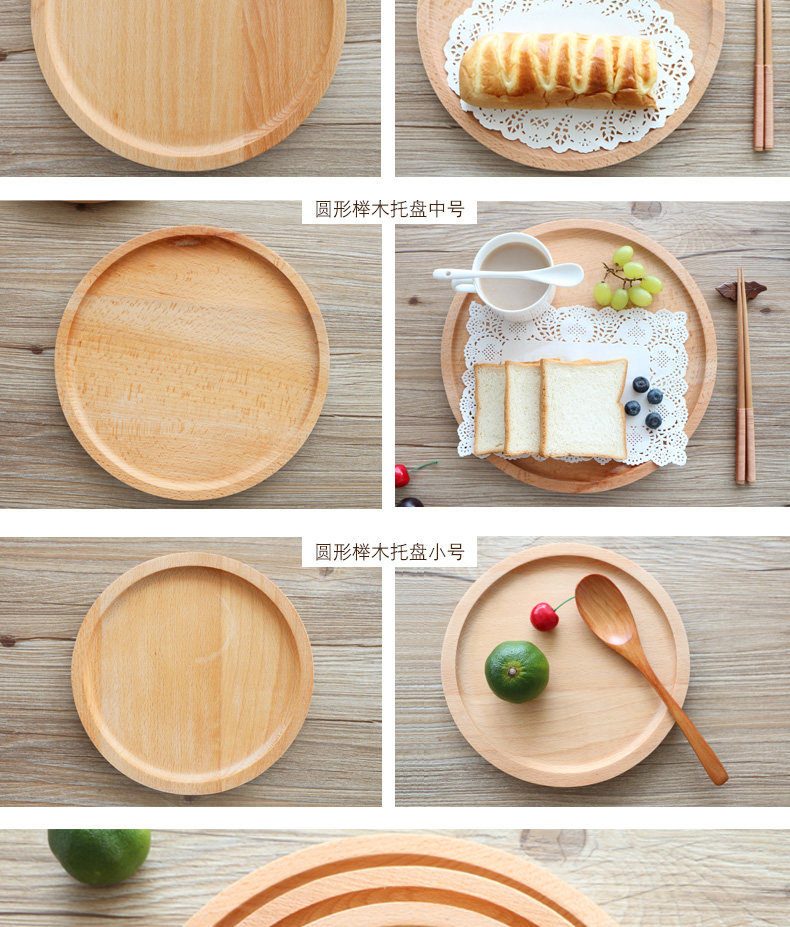 圆形榉木托盘中号

圆形榉木托盘小号