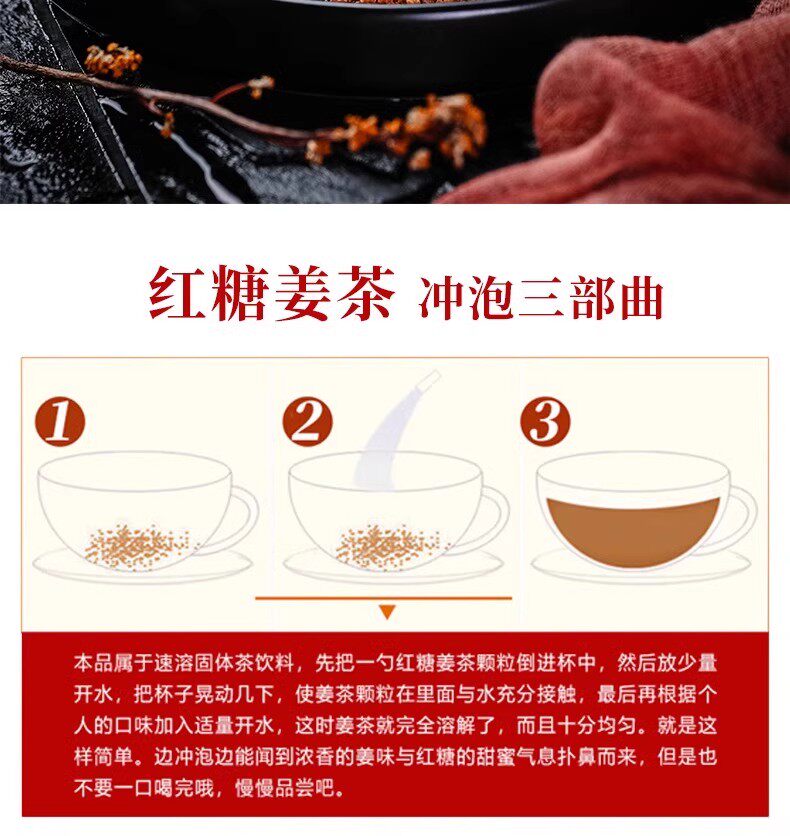 红糖姜茶 冲泡三部曲

1

2

3

本品属于速溶固体茶饮料，先把一勺红糖姜茶颗粒倒进杯中，然后放少量开水，把杯子晃动几下，使姜茶颗粒在里面与水充分接触，最后再根据个人的口味加入适量开水，这时姜茶就完全溶解了，而且十分均匀。就是这样简单。边冲泡边能闻到浓香的姜味与红糖的甜蜜气息扑鼻而来，但是也不要一口喝完哦，慢慢品尝吧。